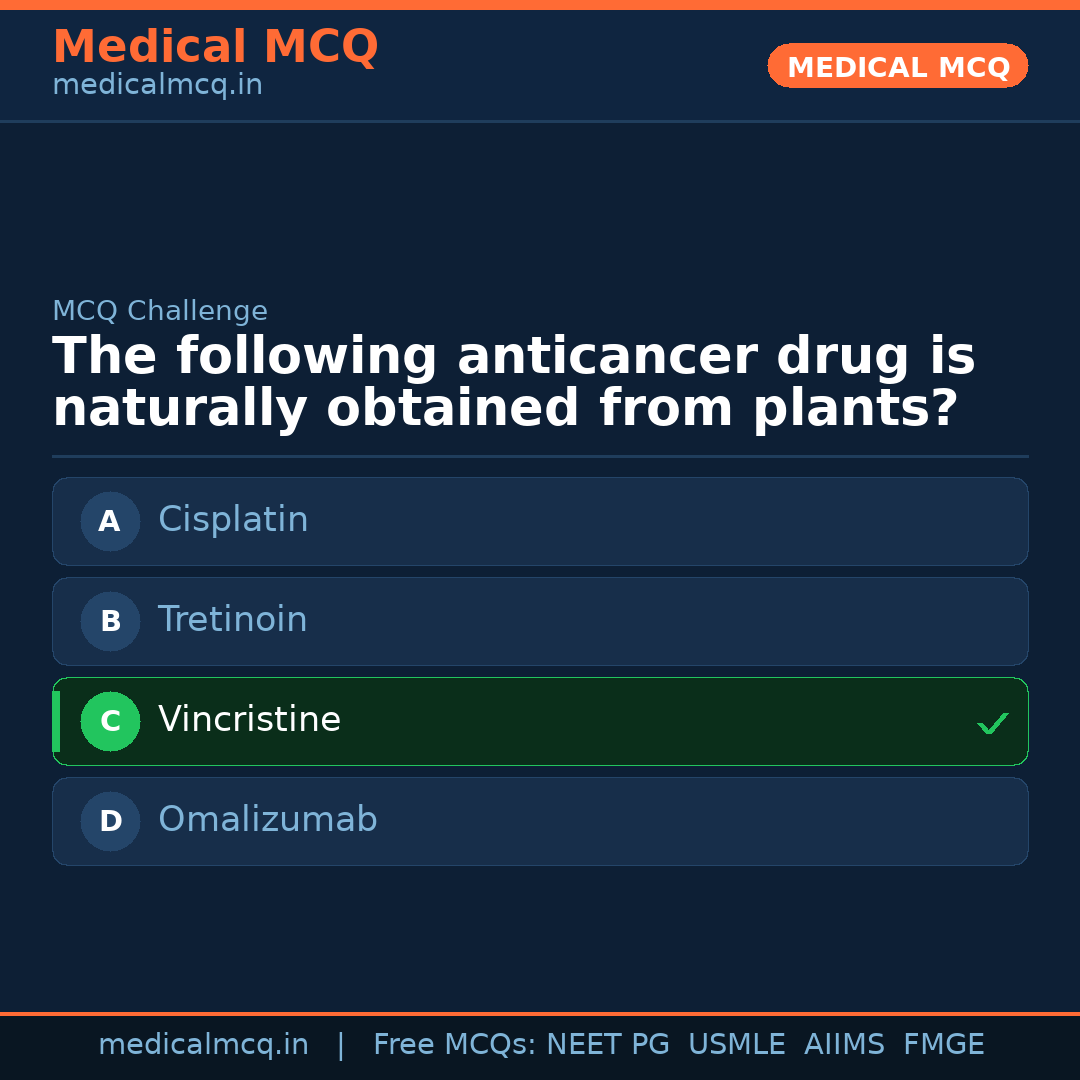 Medical MCQ
medicalmcq.in

MEDICAL MCQ

MCQ Challenge

The following anticancer drug is naturally obtained from plants?

A Cisplatin

B Tretinoin

C Vincristine ✓

D Omalizumab

medicalmcq.in | Free MCQs: NEET PG USMLE AIIMS FMGE