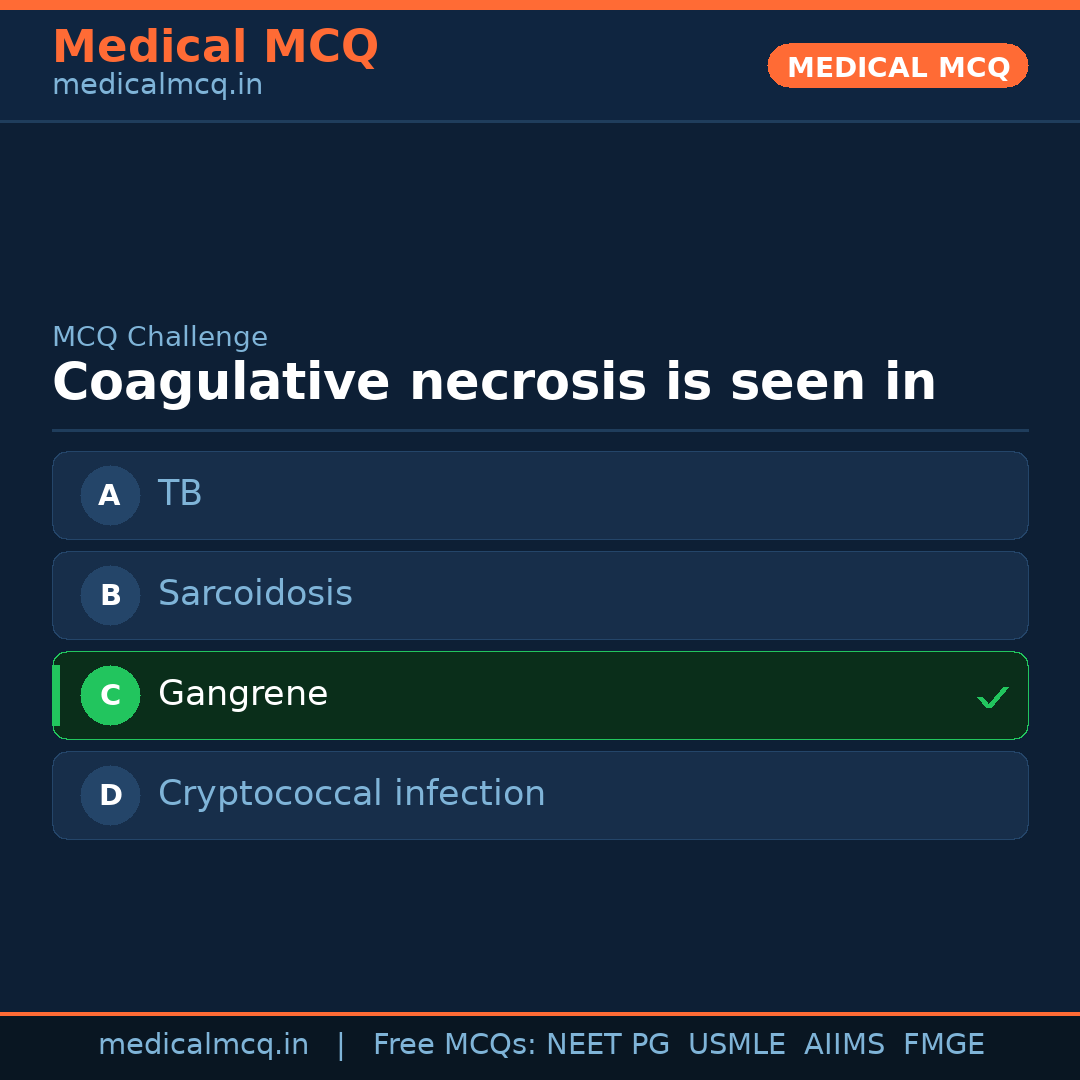 Medical MCQ
medicalmcq.in

MEDICAL MCQ

MCQ Challenge
Coagulative necrosis is seen in

A TB
B Sarcoidosis
C Gangrene ✓
D Cryptococcal infection

medicalmcq.in | Free MCQs: NEET PG USMLE AIIMS FMGE