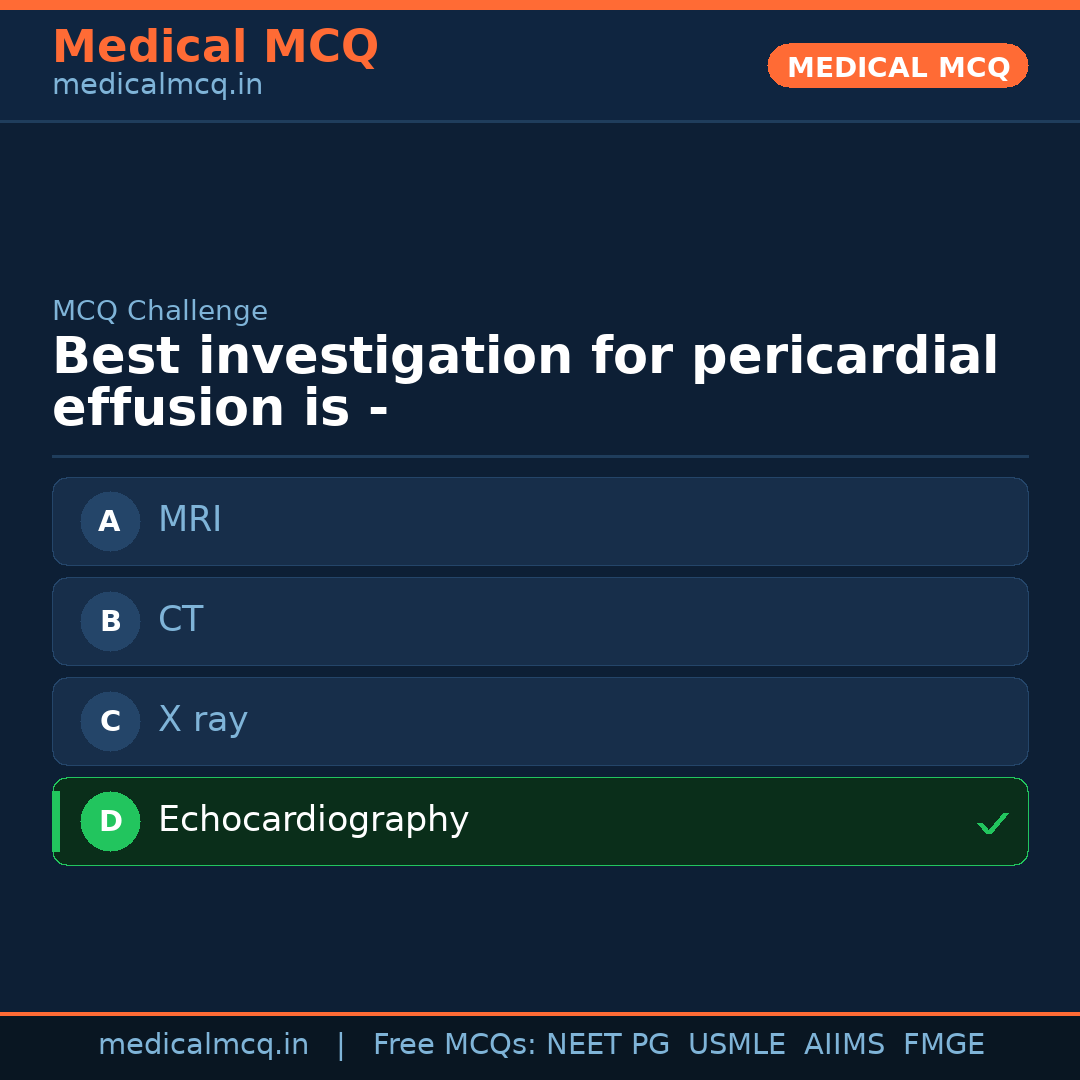 Medical MCQ
medicalmcq.in

MEDICAL MCQ

MCQ Challenge
Best investigation for pericardial effusion is -

A MRI

B CT

C X ray

D Echocardiography ✓

medicalmcq.in | Free MCQs: NEET PG USMLE AIIMS FMGE