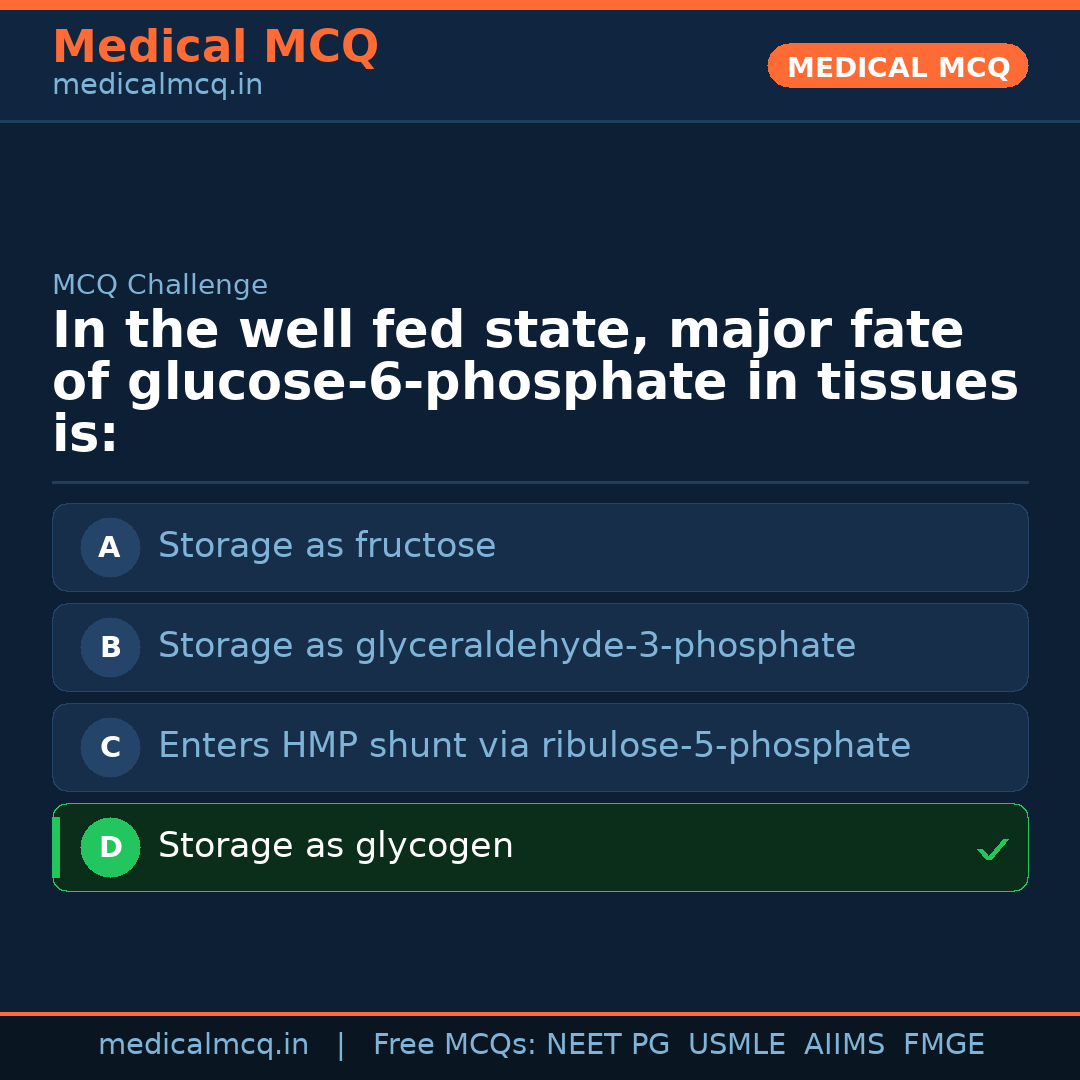 Medical MCQ
medicalmcq.in

MEDICAL MCQ

MCQ Challenge

In the well fed state, major fate of glucose-6-phosphate in tissues is:

A Storage as fructose

B Storage as glyceraldehyde-3-phosphate

C Enters HMP shunt via ribulose-5-phosphate

D Storage as glycogen ✓

medicalmcq.in | Free MCQs: NEET PG USMLE AIIMS FMGE