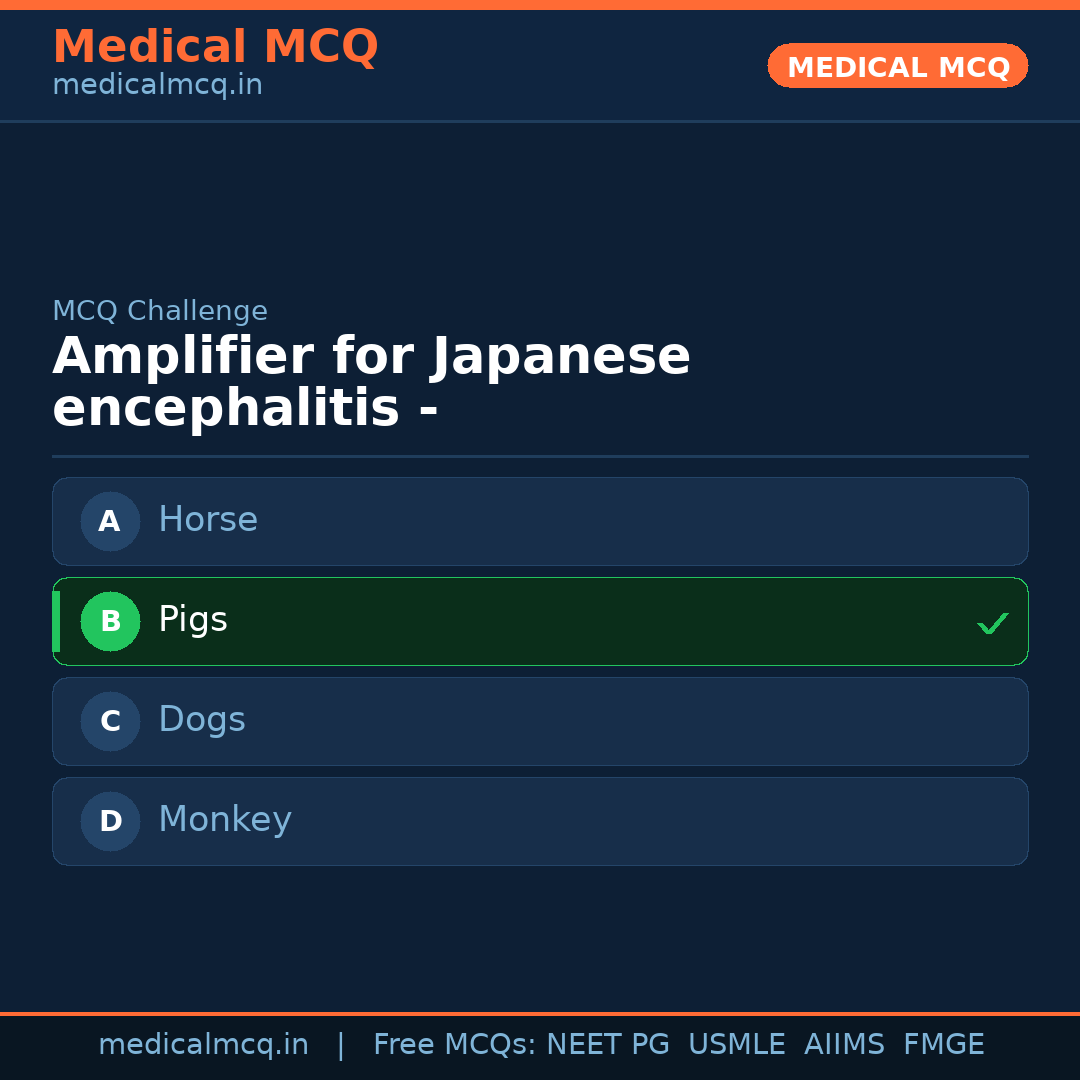 Medical MCQ
medicalmcq.in

MEDICAL MCQ

MCQ Challenge
Amplifier for Japanese encephalitis -

A Horse

B Pigs ✓

C Dogs

D Monkey

medicalmcq.in | Free MCQs: NEET PG USMLE AIIMS FMGE