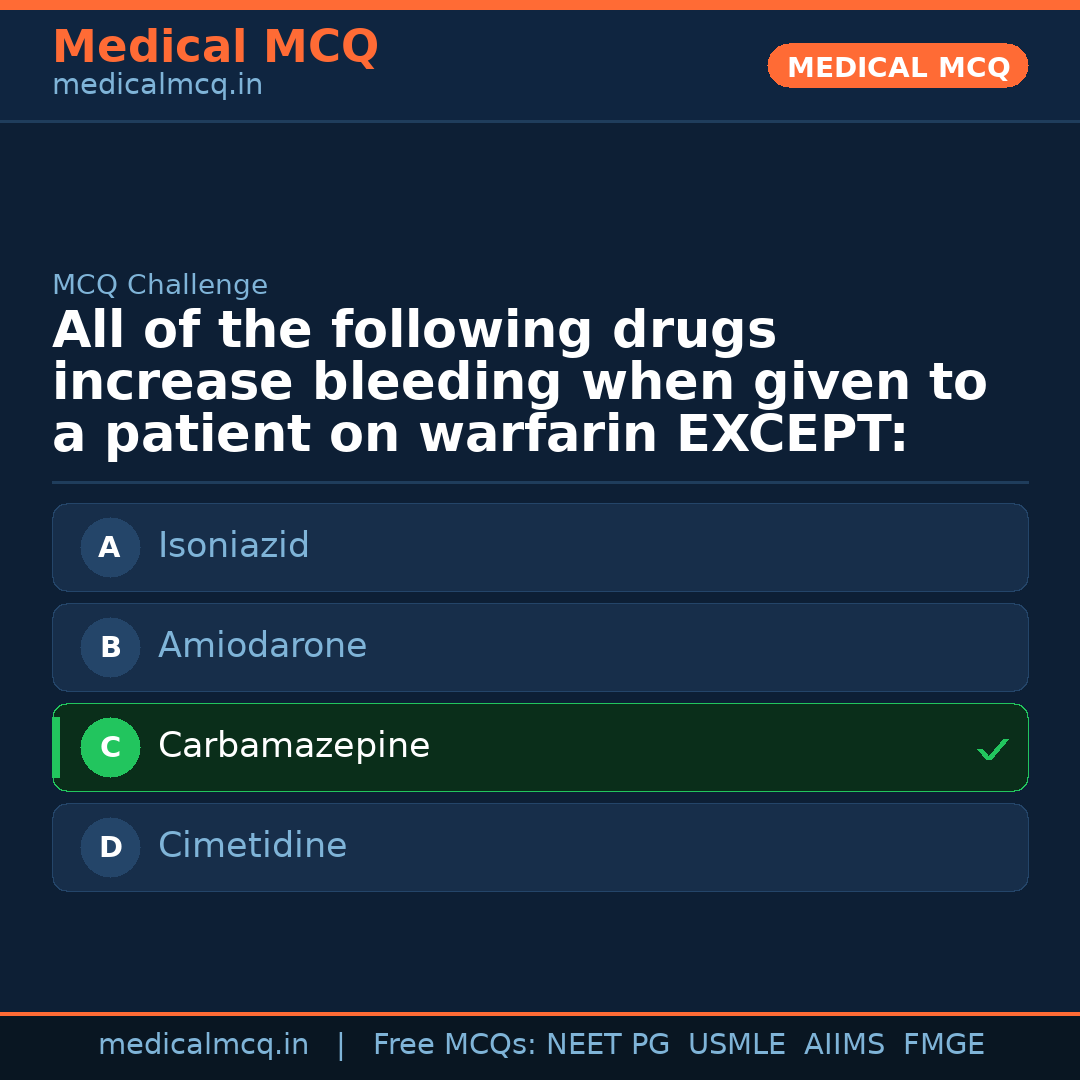 Medical MCQ
medicalmcq.in

MEDICAL MCQ

MCQ Challenge

All of the following drugs increase bleeding when given to a patient on warfarin EXCEPT:

A Isoniazid

B Amiodarone

C Carbamazepine ✓

D Cimetidine

medicalmcq.in | Free MCQs: NEET PG USMLE AIIMS FMGE