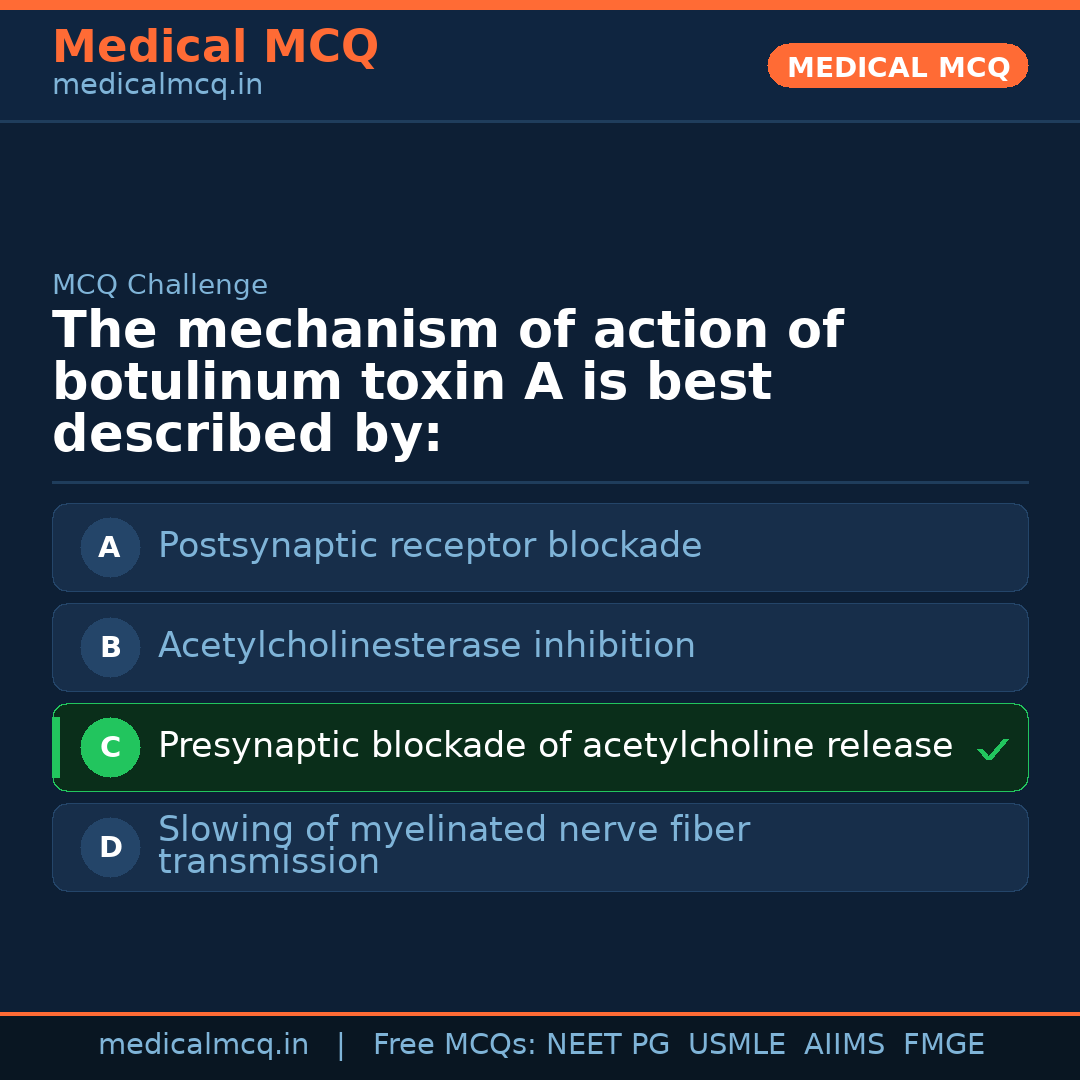 Medical MCQ
medicalmcq.in

MEDICAL MCQ

MCQ Challenge
The mechanism of action of botulinum toxin A is best described by:

A Postsynaptic receptor blockade

B Acetylcholinesterase inhibition

C Presynaptic blockade of acetylcholine release ✓

D Slowing of myelinated nerve fiber transmission

medicalmcq.in | Free MCQs: NEET PG USMLE AIIMS FMGE