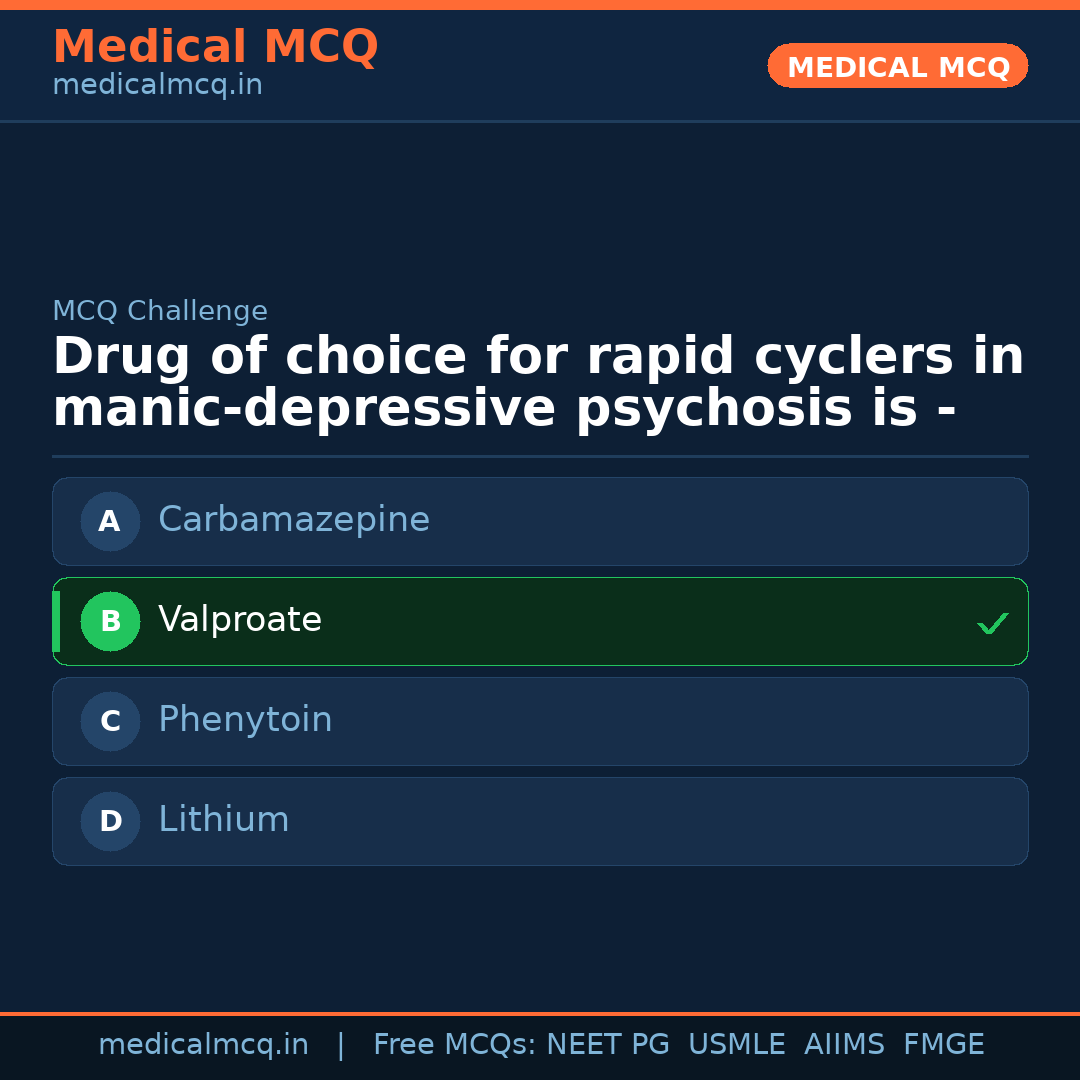 Medical MCQ
medicalmcq.in

MEDICAL MCQ

MCQ Challenge

Drug of choice for rapid cyclers in manic-depressive psychosis is -

A Carbamazepine

B Valproate ✓

C Phenytoin

D Lithium

medicalmcq.in | Free MCQs: NEET PG USMLE AIIMS FMGE