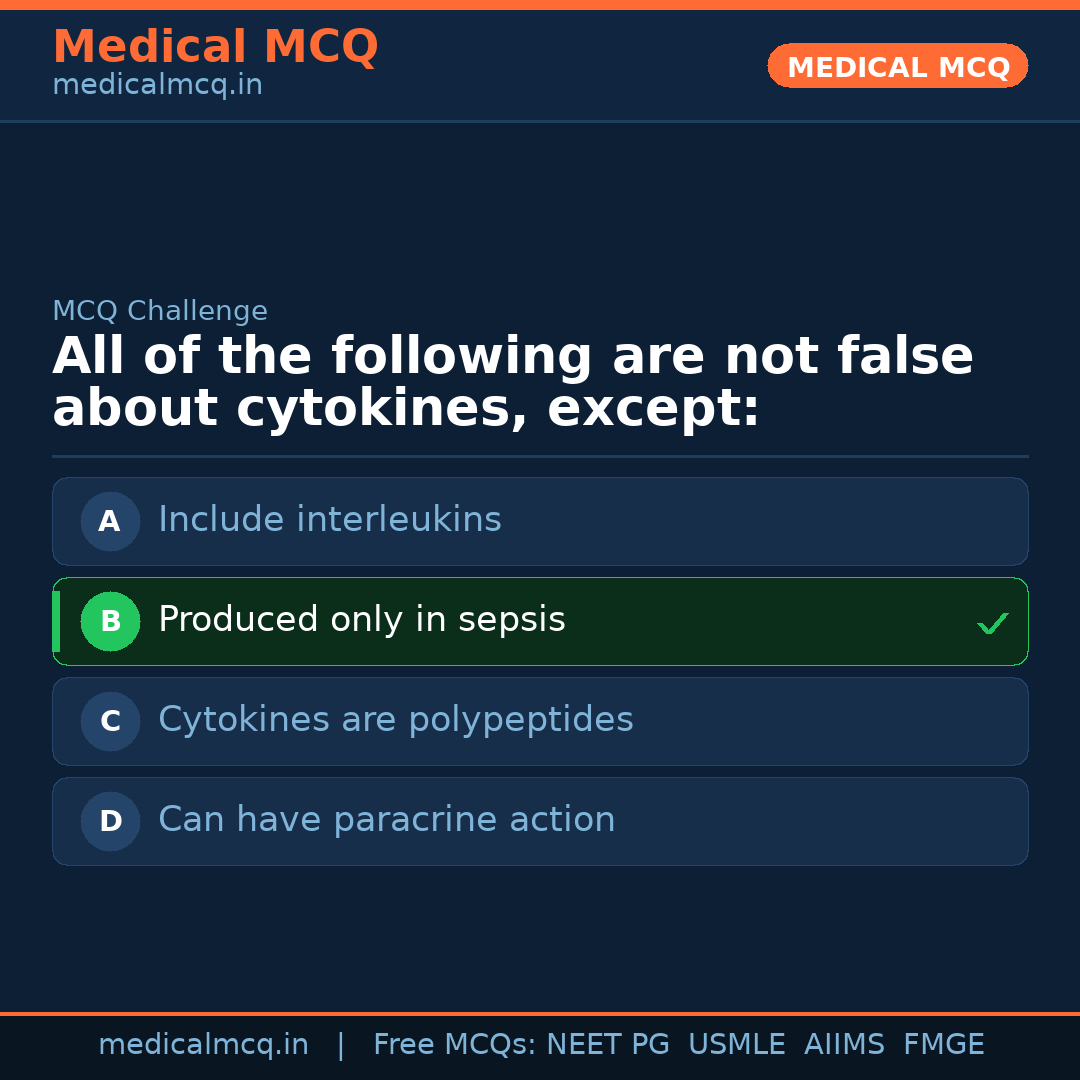 Medical MCQ
medicalmcq.in

MEDICAL MCQ

MCQ Challenge

All of the following are not false about cytokines, except:

A Include interleukins

B Produced only in sepsis ✓

C Cytokines are polypeptides

D Can have paracrine action

medicalmcq.in | Free MCQs: NEET PG USMLE AIIMS FMGE