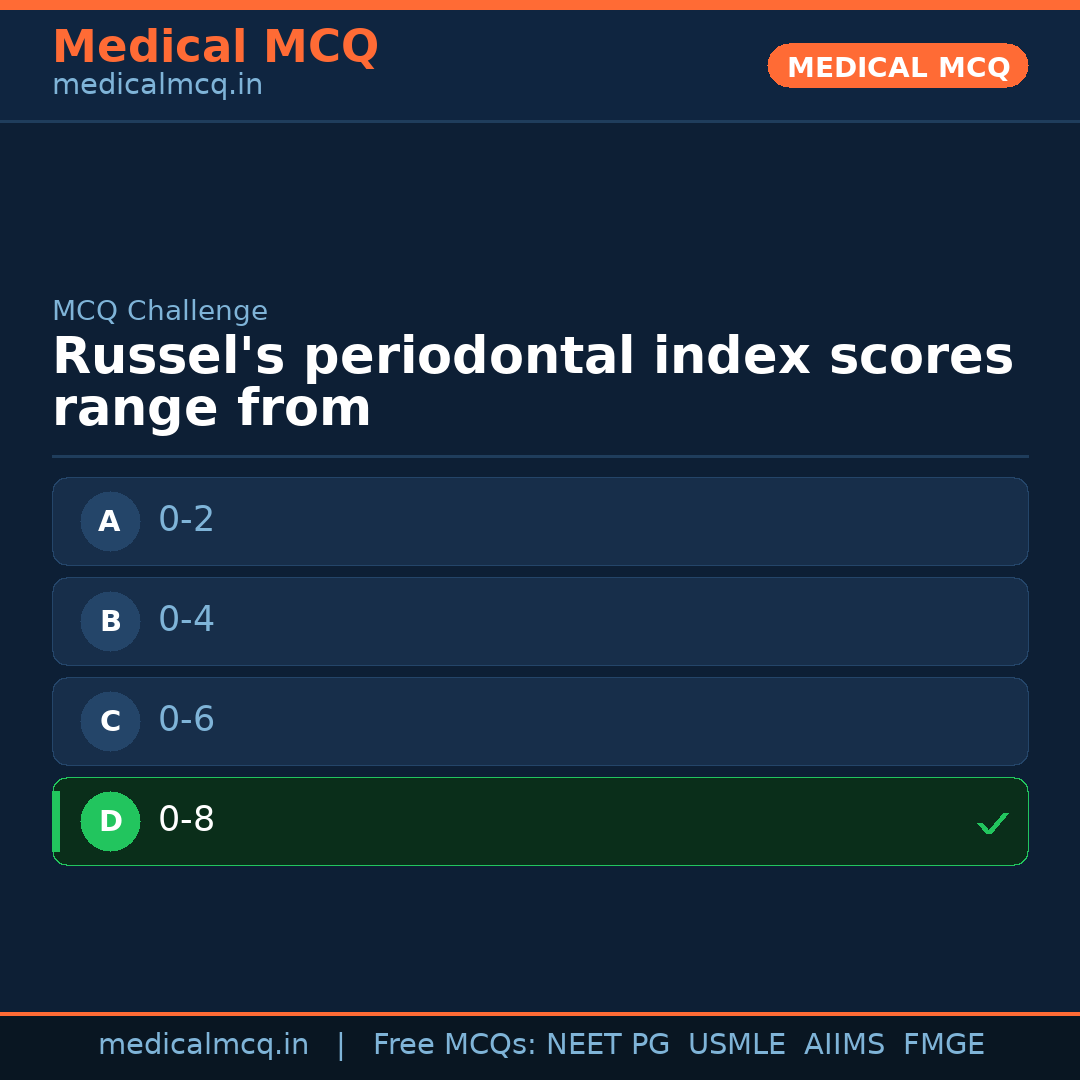 Medical MCQ
medicalmcq.in

MEDICAL MCQ

MCQ Challenge

Russel's periodontal index scores range from

A 0-2

B 0-4

C 0-6

D 0-8 ✓

medicalmcq.in | Free MCQs: NEET PG USMLE AIIMS FMGE