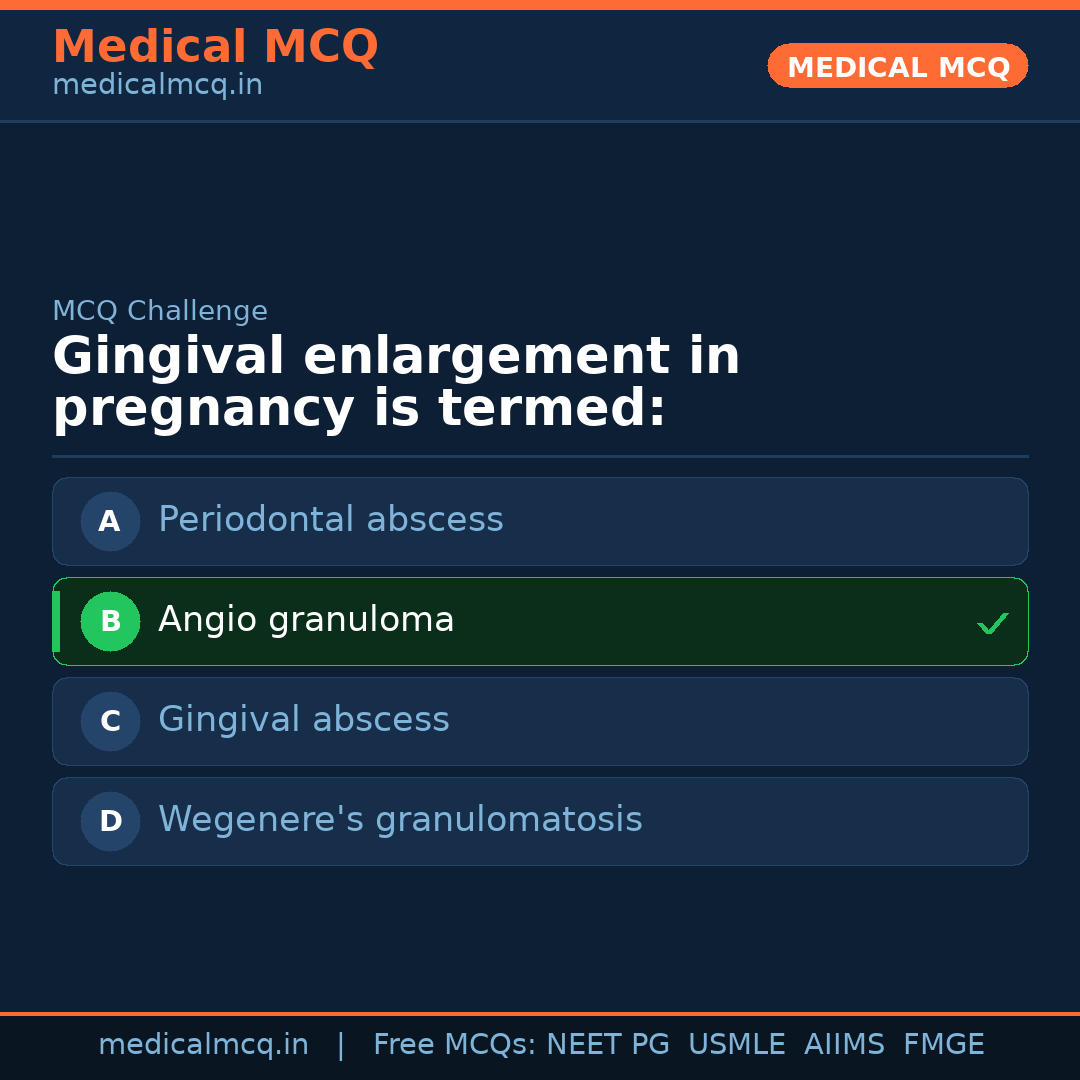 Medical MCQ
medicalmcq.in

MEDICAL MCQ

MCQ Challenge

Gingival enlargement in pregnancy is termed:

A Periodontal abscess

B Angio granuloma ✓

C Gingival abscess

D Wegenere's granulomatosis

medicalmcq.in | Free MCQs: NEET PG USMLE AIIMS FMGE