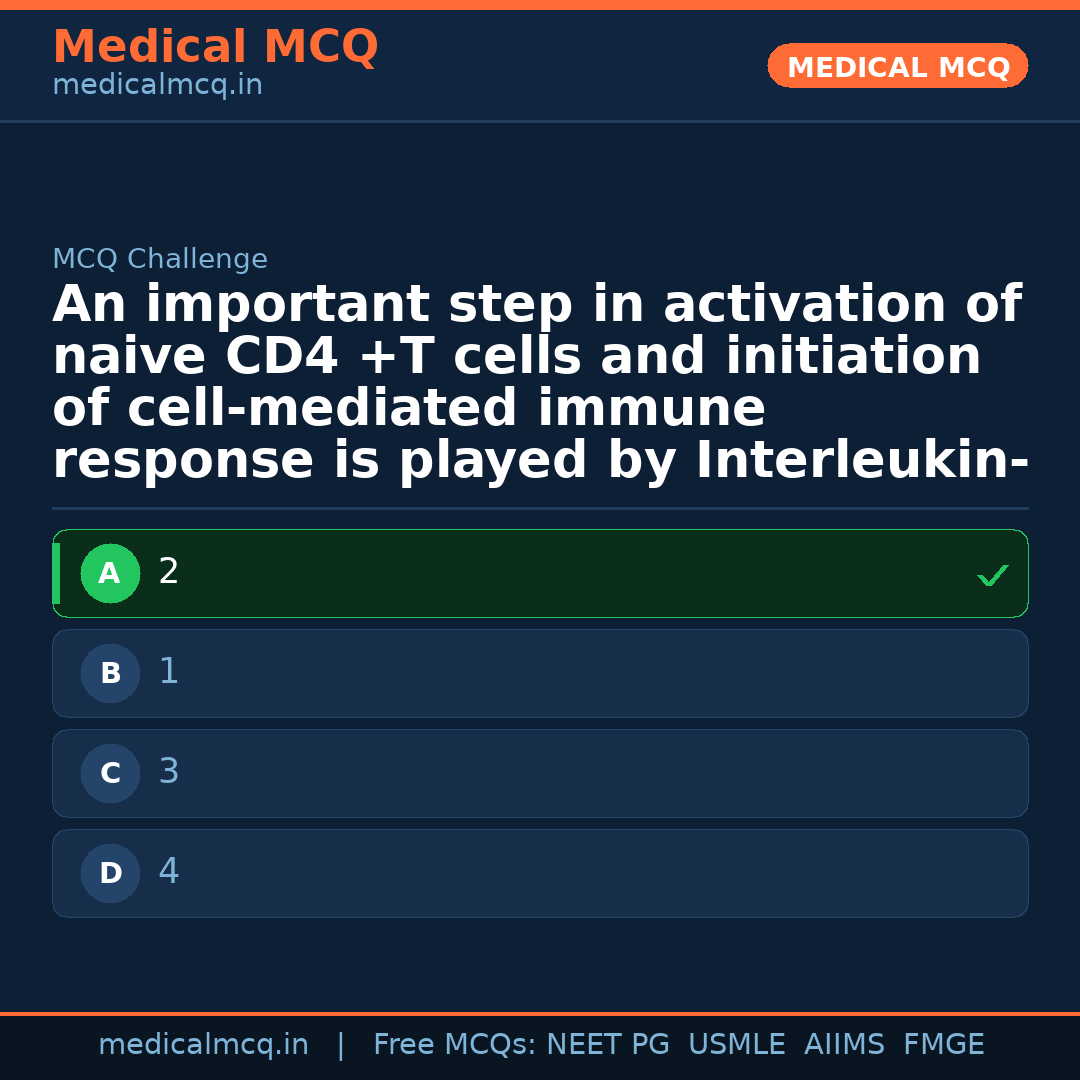 Medical MCQ
medicalmcq.in

MEDICAL MCQ

MCQ Challenge

An important step in activation of naive CD4 +T cells and initiation of cell-mediated immune response is played by Interleukin-

A 2 ✓

B 1

C 3

D 4

medicalmcq.in | Free MCQs: NEET PG USMLE AIIMS FMGE