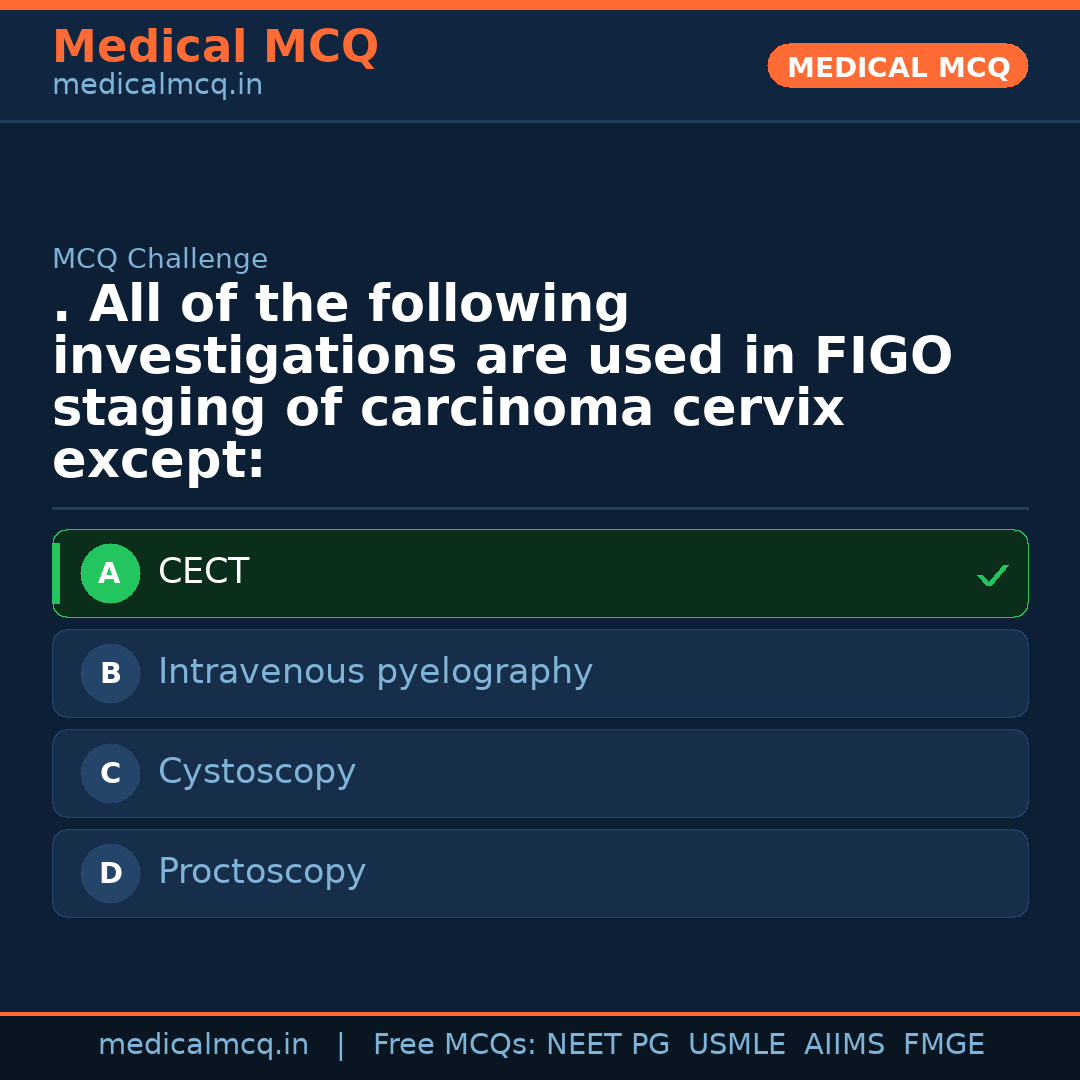 Medical MCQ
medicalmcq.in

MEDICAL MCQ

MCQ Challenge

. All of the following investigations are used in FIGO staging of carcinoma cervix except:

A CECT ✓

B Intravenous pyelography

C Cystoscopy

D Proctoscopy

medicalmcq.in | Free MCQs: NEET PG USMLE AIIMS FMGE