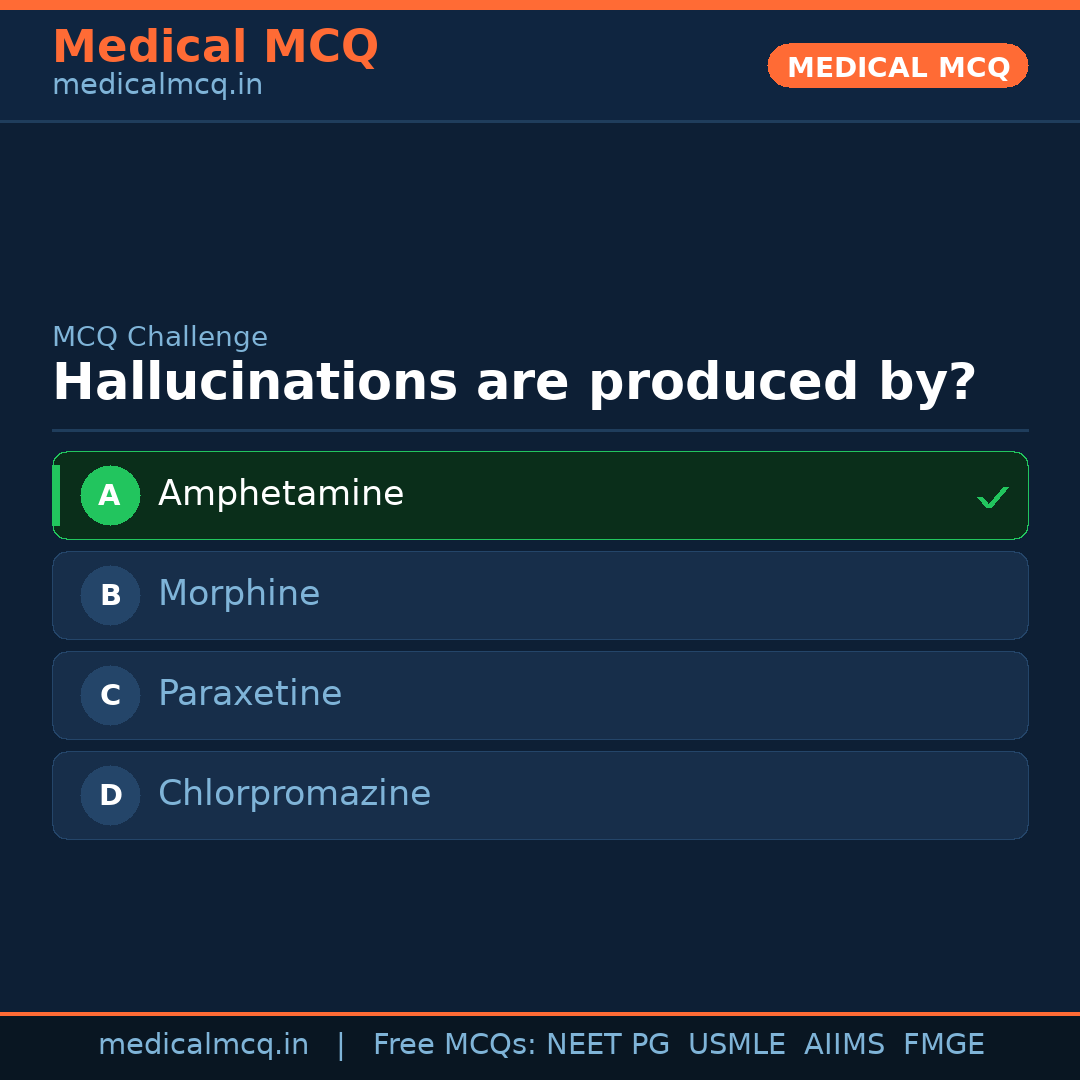 Medical MCQ
medicalmcq.in

MEDICAL MCQ

MCQ Challenge

Hallucinations are produced by?

A Amphetamine ✓

B Morphine

C Paraxetine

D Chlorpromazine

medicalmcq.in | Free MCQs: NEET PG USMLE AIIMS FMGE