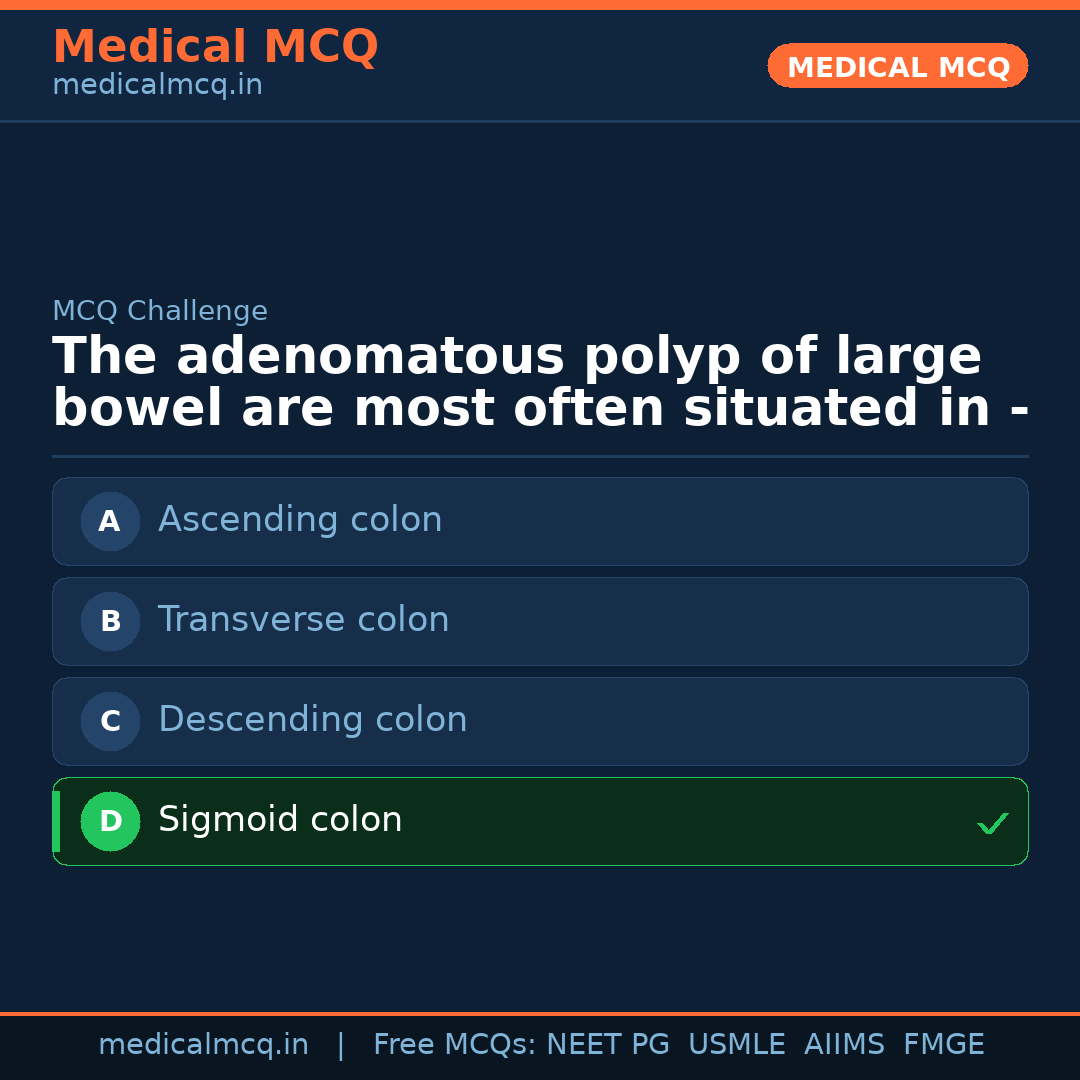 Medical MCQ
medicalmcq.in

MEDICAL MCQ

MCQ Challenge

The adenomatous polyp of large bowel are most often situated in -

A Ascending colon

B Transverse colon

C Descending colon

D Sigmoid colon ✓

medicalmcq.in | Free MCQs: NEET PG USMLE AIIMS FMGE