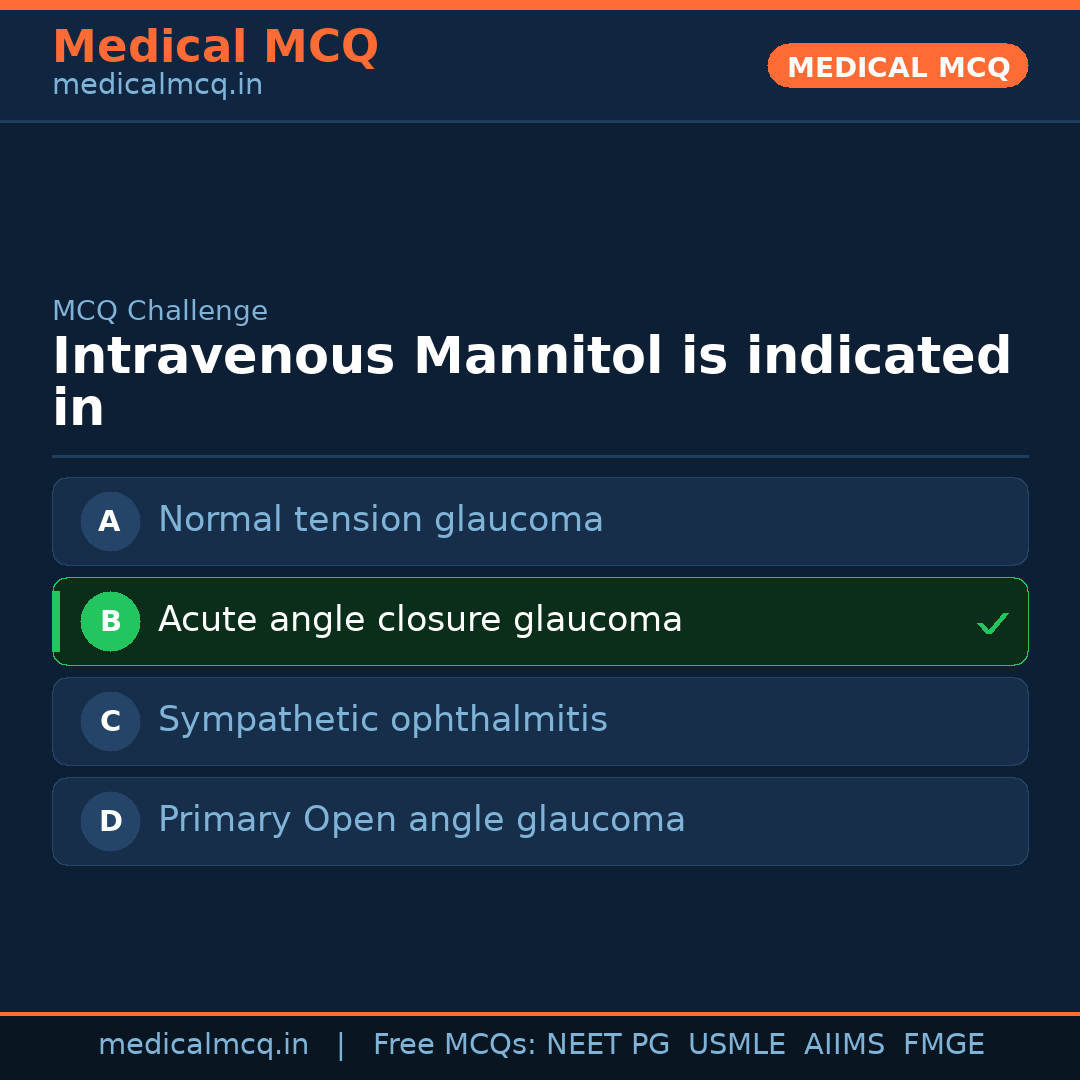 Medical MCQ
medicalmcq.in

MEDICAL MCQ

MCQ Challenge

Intravenous Mannitol is indicated in

A Normal tension glaucoma

B Acute angle closure glaucoma ✓

C Sympathetic ophthalmitis

D Primary Open angle glaucoma

medicalmcq.in | Free MCQs: NEET PG USMLE AIIMS FMGE