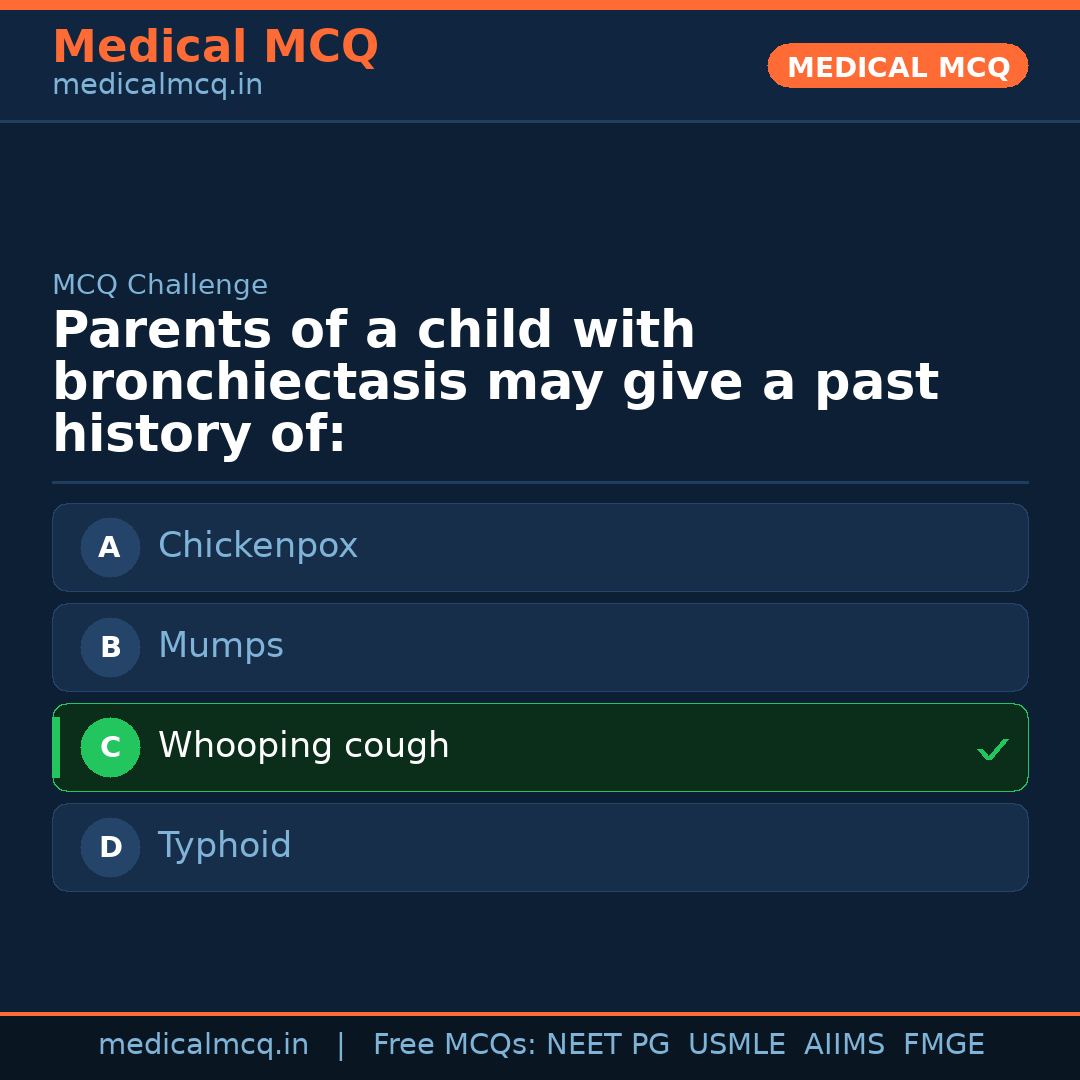 Medical MCQ
medicalmcq.in

MEDICAL MCQ

MCQ Challenge

Parents of a child with bronchiectasis may give a past history of:

A Chickenpox

B Mumps

C Whooping cough ✓

D Typhoid

medicalmcq.in | Free MCQs: NEET PG USMLE AIIMS FMGE