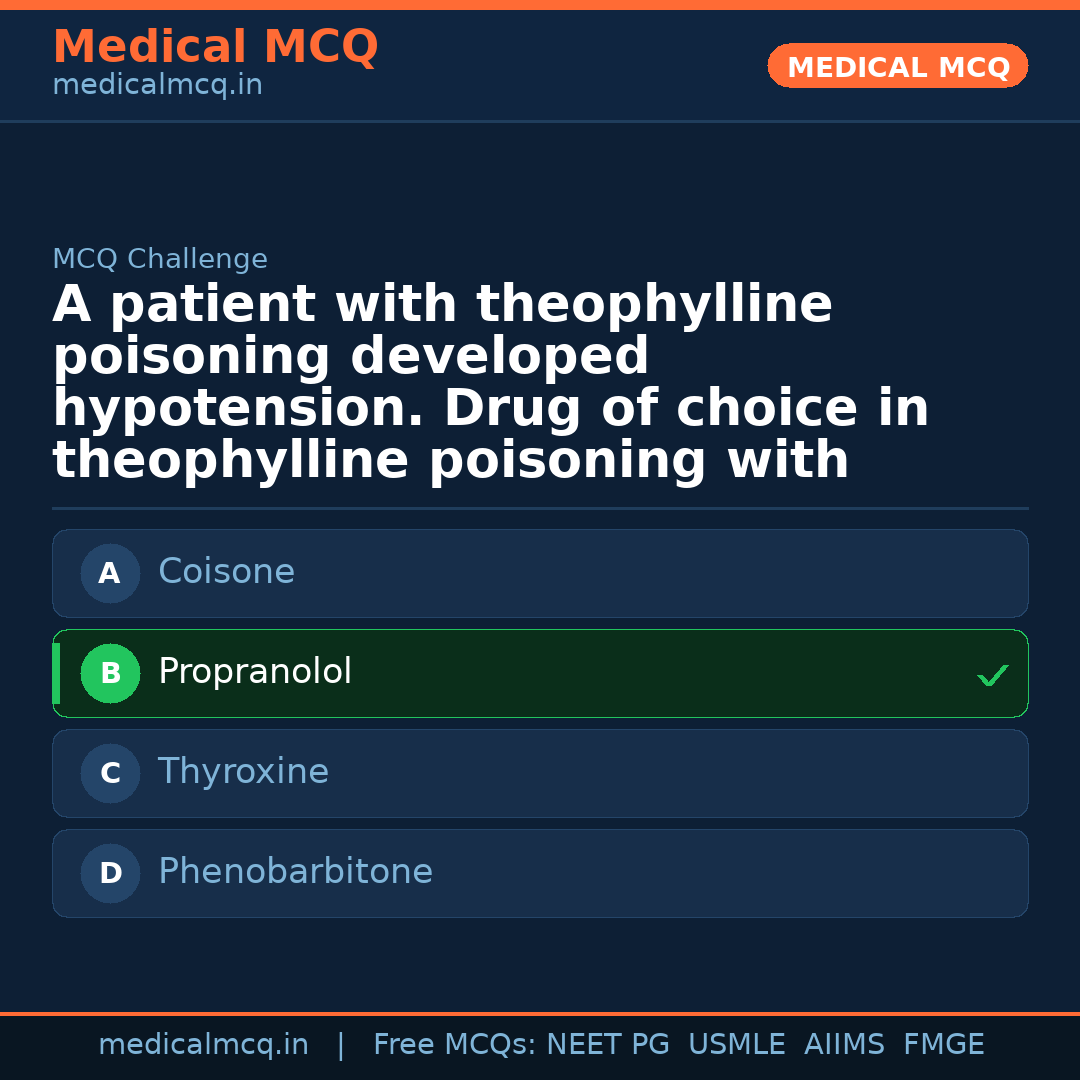 Medical MCQ
medicalmcq.in

MEDICAL MCQ

MCQ Challenge

A patient with theophylline poisoning developed hypotension. Drug of choice in theophylline poisoning with

A Coisone

B Propranolol ✓

C Thyroxine

D Phenobarbitone

medicalmcq.in | Free MCQs: NEET PG USMLE AIIMS FMGE