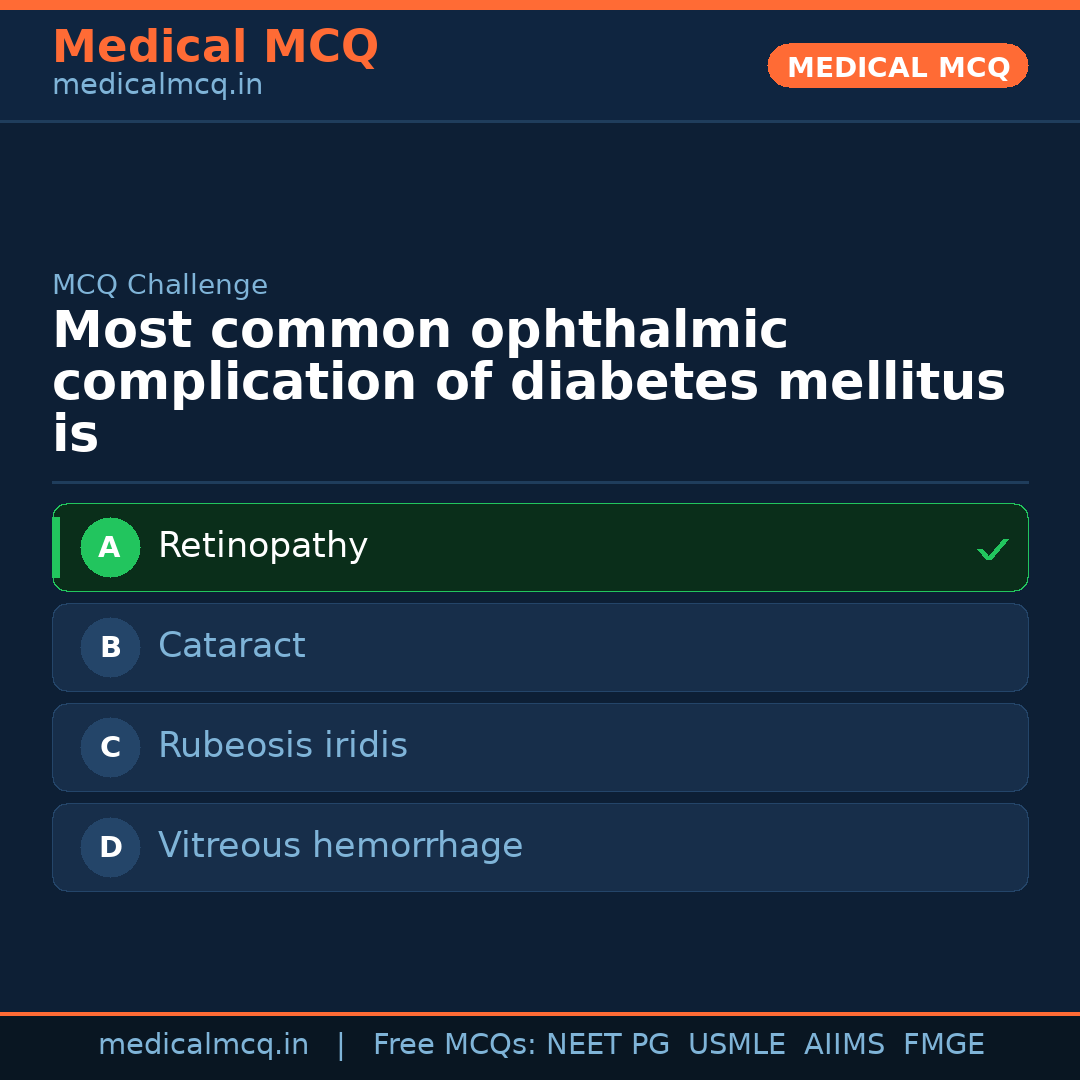 Medical MCQ
medicalmcq.in

MEDICAL MCQ

MCQ Challenge

Most common ophthalmic complication of diabetes mellitus is

A Retinopathy ✓

B Cataract

C Rubeosis iridis

D Vitreous hemorrhage

medicalmcq.in | Free MCQs: NEET PG USMLE AIIMS FMGE