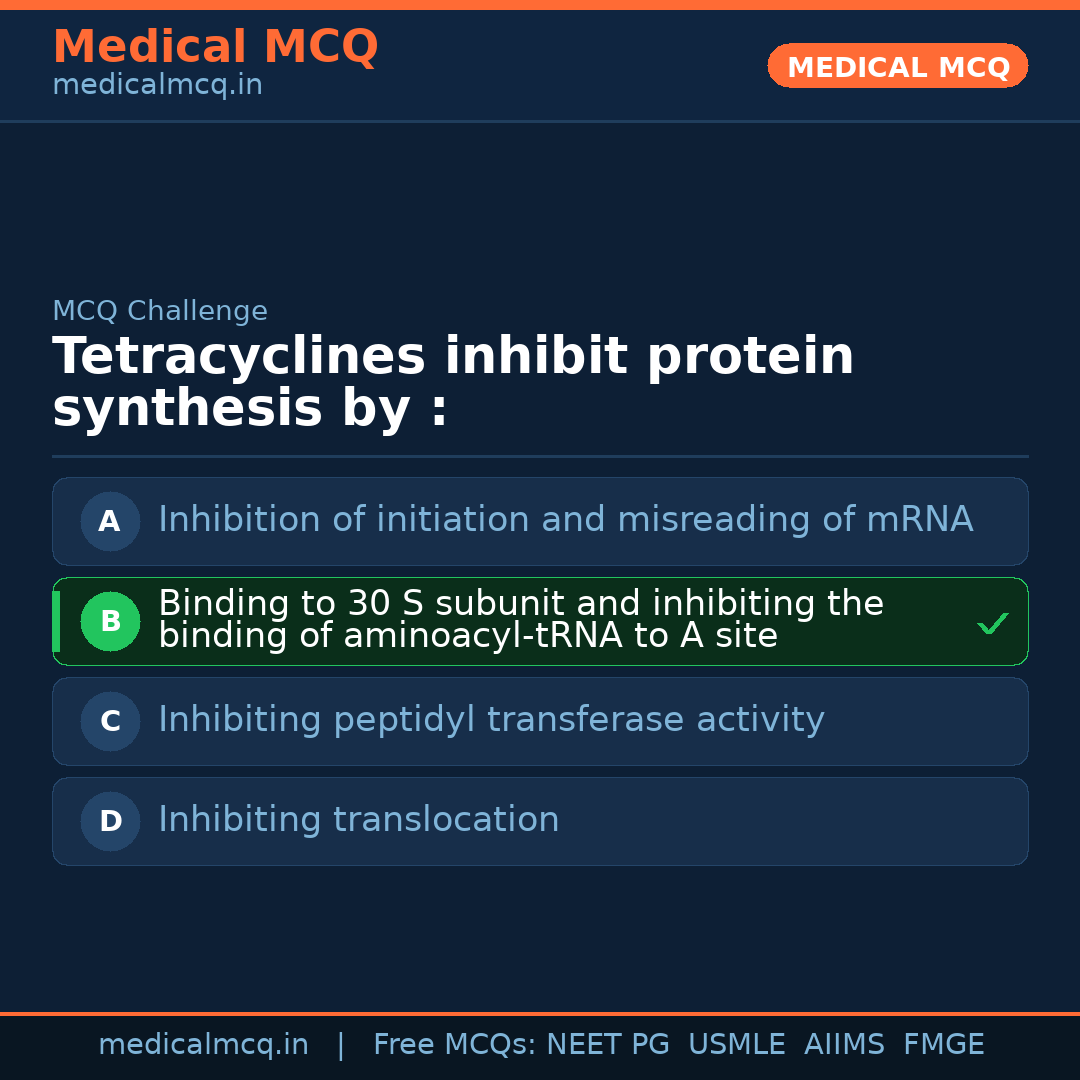 Medical MCQ
medicalmcq.in

MEDICAL MCQ

MCQ Challenge

Tetracyclines inhibit protein synthesis by :

A Inhibition of initiation and misreading of mRNA

B Binding to 30 S subunit and inhibiting the binding of aminoacyl-tRNA to A site ✓

C Inhibiting peptidyl transferase activity

D Inhibiting translocation

medicalmcq.in | Free MCQs: NEET PG USMLE AIIMS FMGE