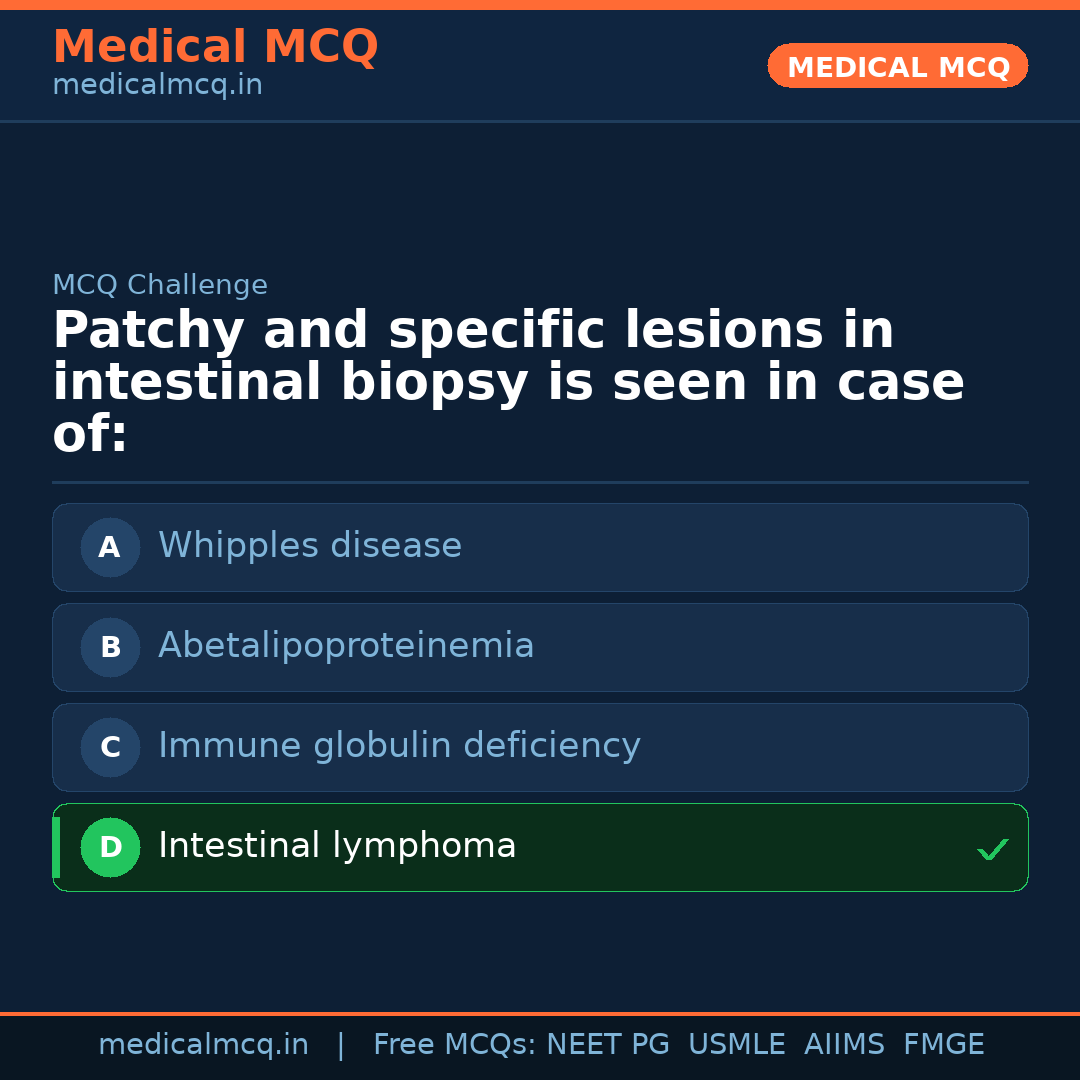 Medical MCQ
medicalmcq.in

MEDICAL MCQ

MCQ Challenge

Patchy and specific lesions in intestinal biopsy is seen in case of:

A Whipples disease

B Abetalipoproteinemia

C Immune globulin deficiency

D Intestinal lymphoma ✓

medicalmcq.in | Free MCQs: NEET PG USMLE AIIMS FMGE