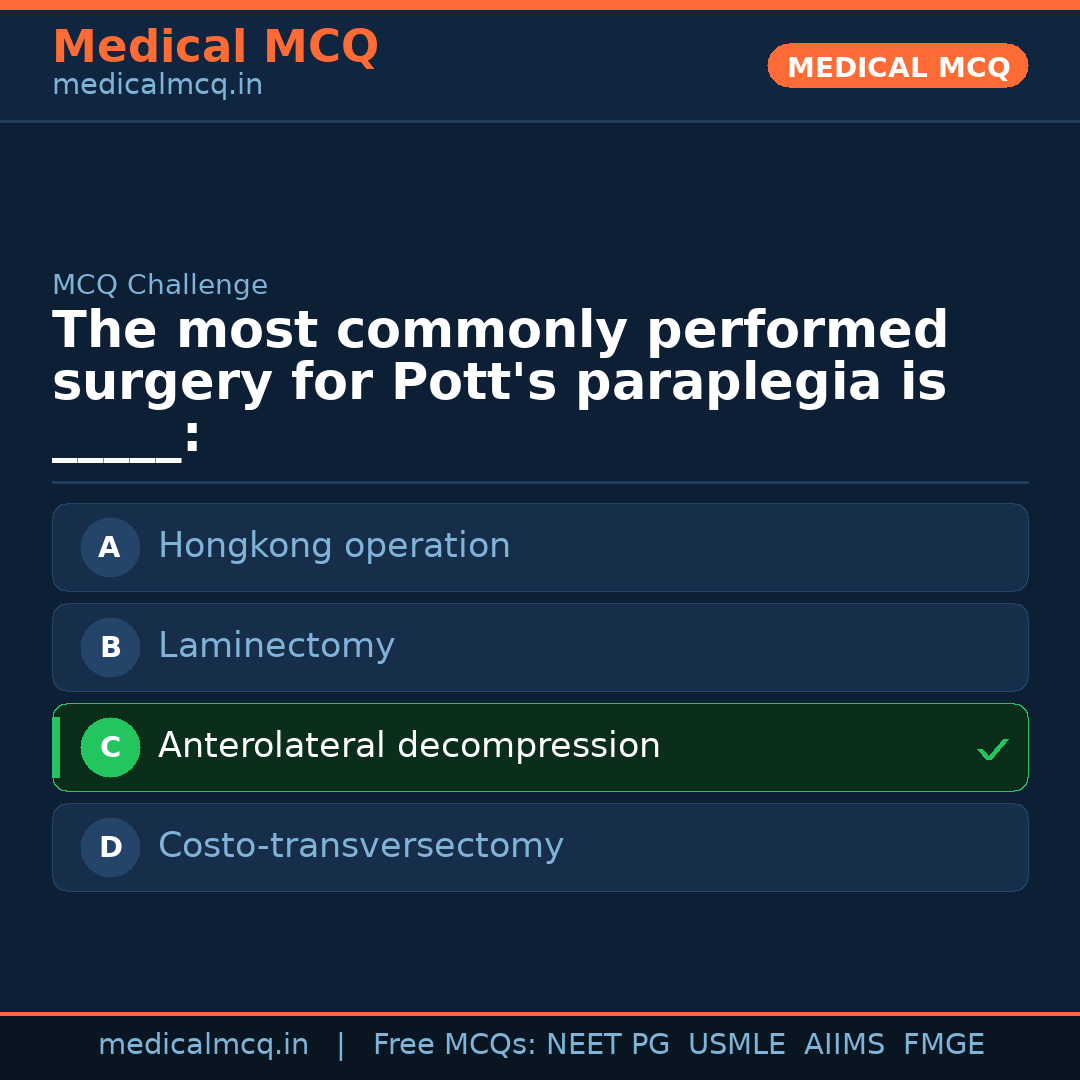 Medical MCQ
medicalmcq.in

MEDICAL MCQ

MCQ Challenge

The most commonly performed surgery for Pott's paraplegia is _____:

A Hongkong operation

B Laminectomy

C Anterolateral decompression ✓

D Costo-transversectomy

medicalmcq.in | Free MCQs: NEET PG USMLE AIIMS FMGE