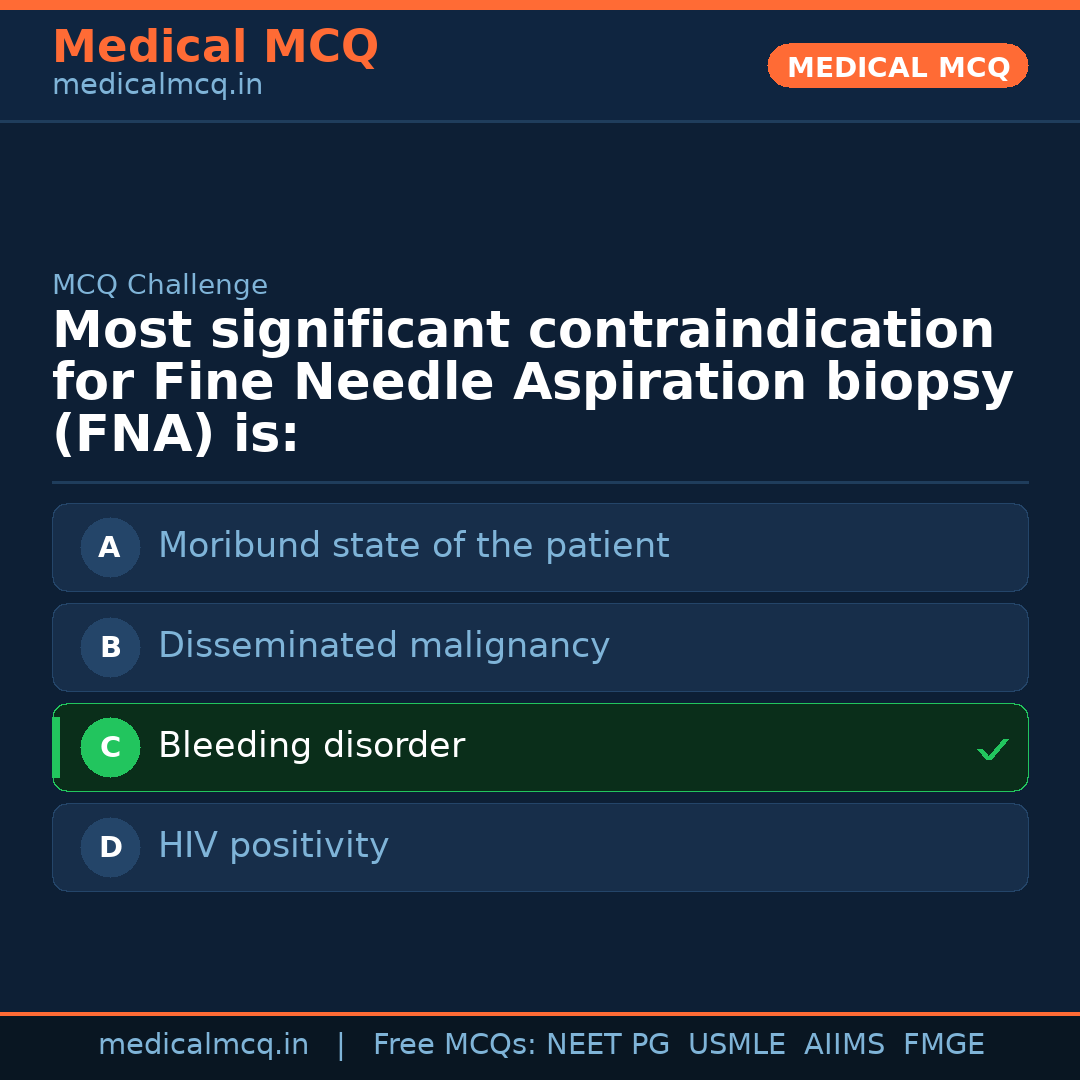 Medical MCQ
medicalmcq.in

MEDICAL MCQ

MCQ Challenge

Most significant contraindication for Fine Needle Aspiration biopsy (FNA) is:

A Moribund state of the patient

B Disseminated malignancy

C Bleeding disorder ✓

D HIV positivity

medicalmcq.in | Free MCQs: NEET PG USMLE AIIMS FMGE