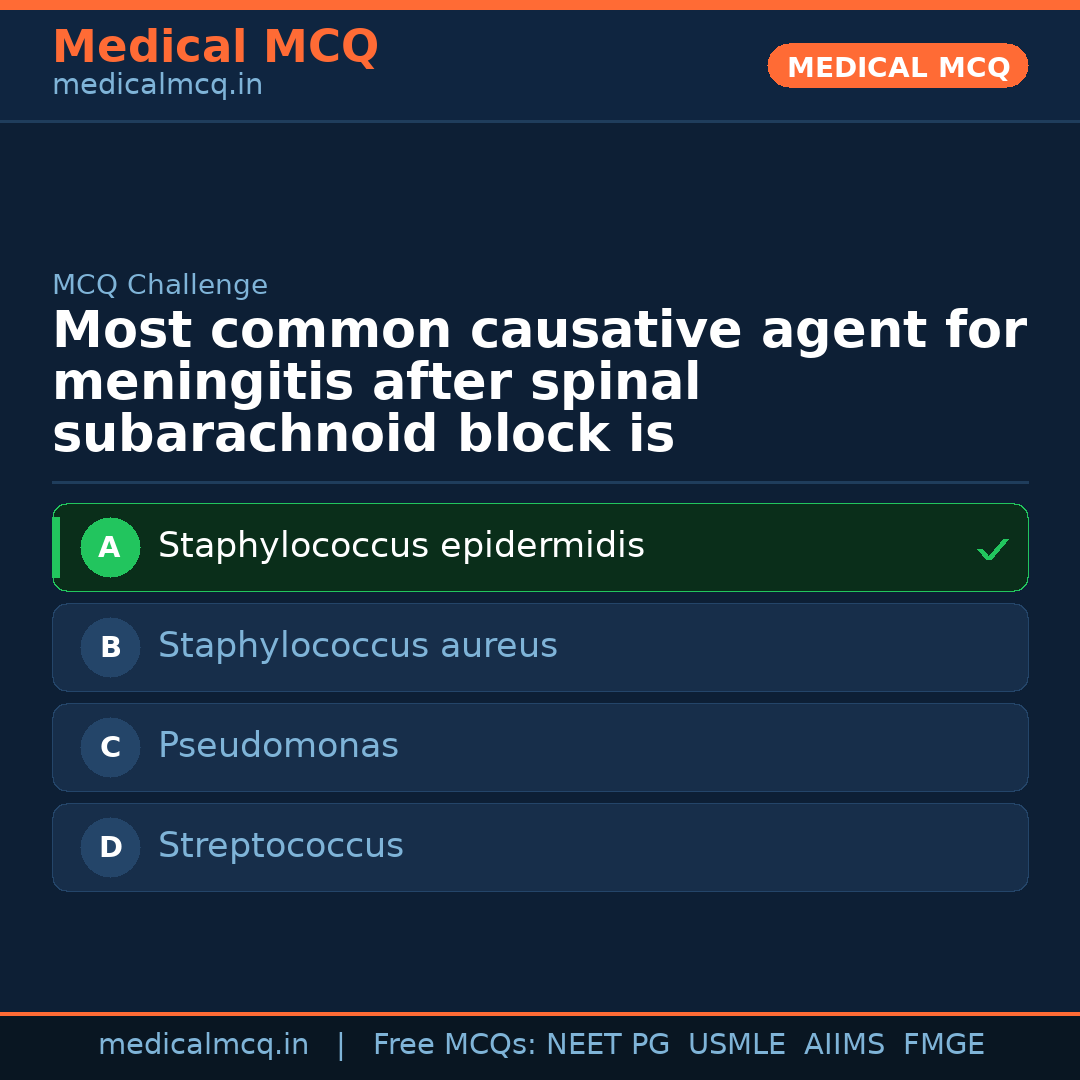 Medical MCQ
medicalmcq.in

MEDICAL MCQ

MCQ Challenge

Most common causative agent for meningitis after spinal subarachnoid block is

A Staphylococcus epidermidis ✓

B Staphylococcus aureus

C Pseudomonas

D Streptococcus

medicalmcq.in | Free MCQs: NEET PG USMLE AIIMS FMGE