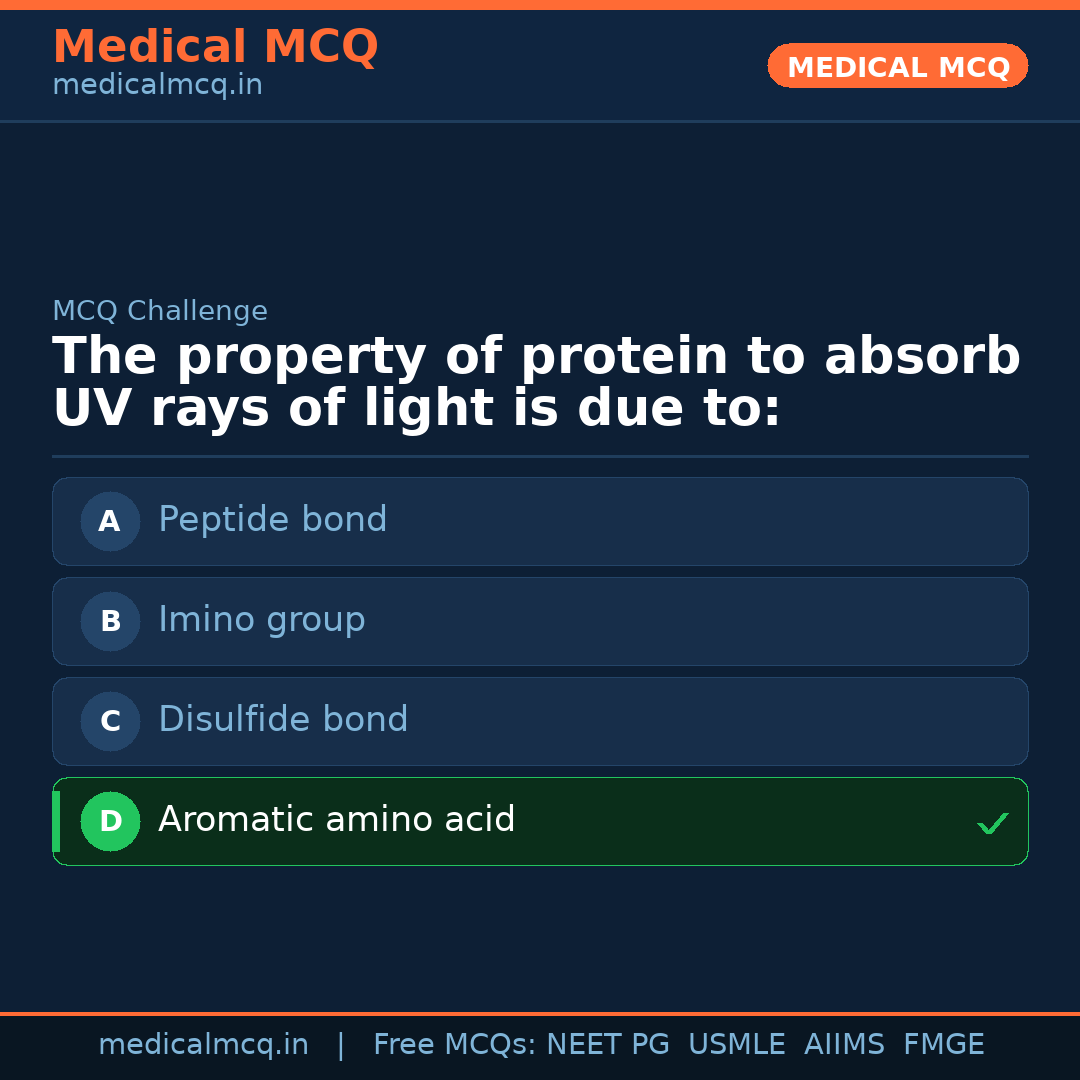 Medical MCQ
medicalmcq.in

MEDICAL MCQ

MCQ Challenge

The property of protein to absorb UV rays of light is due to:

A Peptide bond

B Imino group

C Disulfide bond

D Aromatic amino acid ✓

medicalmcq.in | Free MCQs: NEET PG USMLE AIIMS FMGE