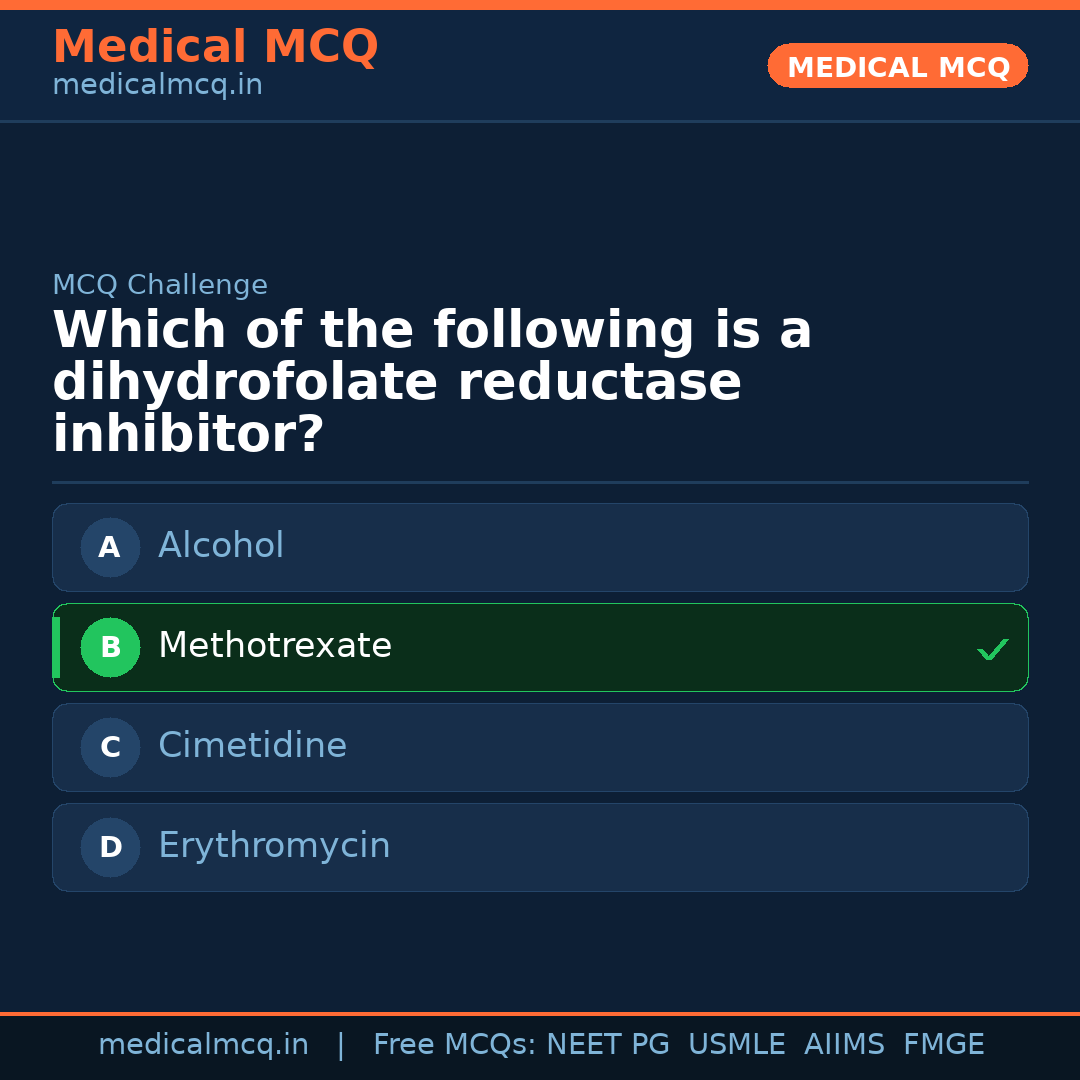 Medical MCQ
medicalmcq.in

MEDICAL MCQ

MCQ Challenge

Which of the following is a dihydrofolate reductase inhibitor?

A Alcohol

B Methotrexate ✓

C Cimetidine

D Erythromycin

medicalmcq.in | Free MCQs: NEET PG USMLE AIIMS FMGE