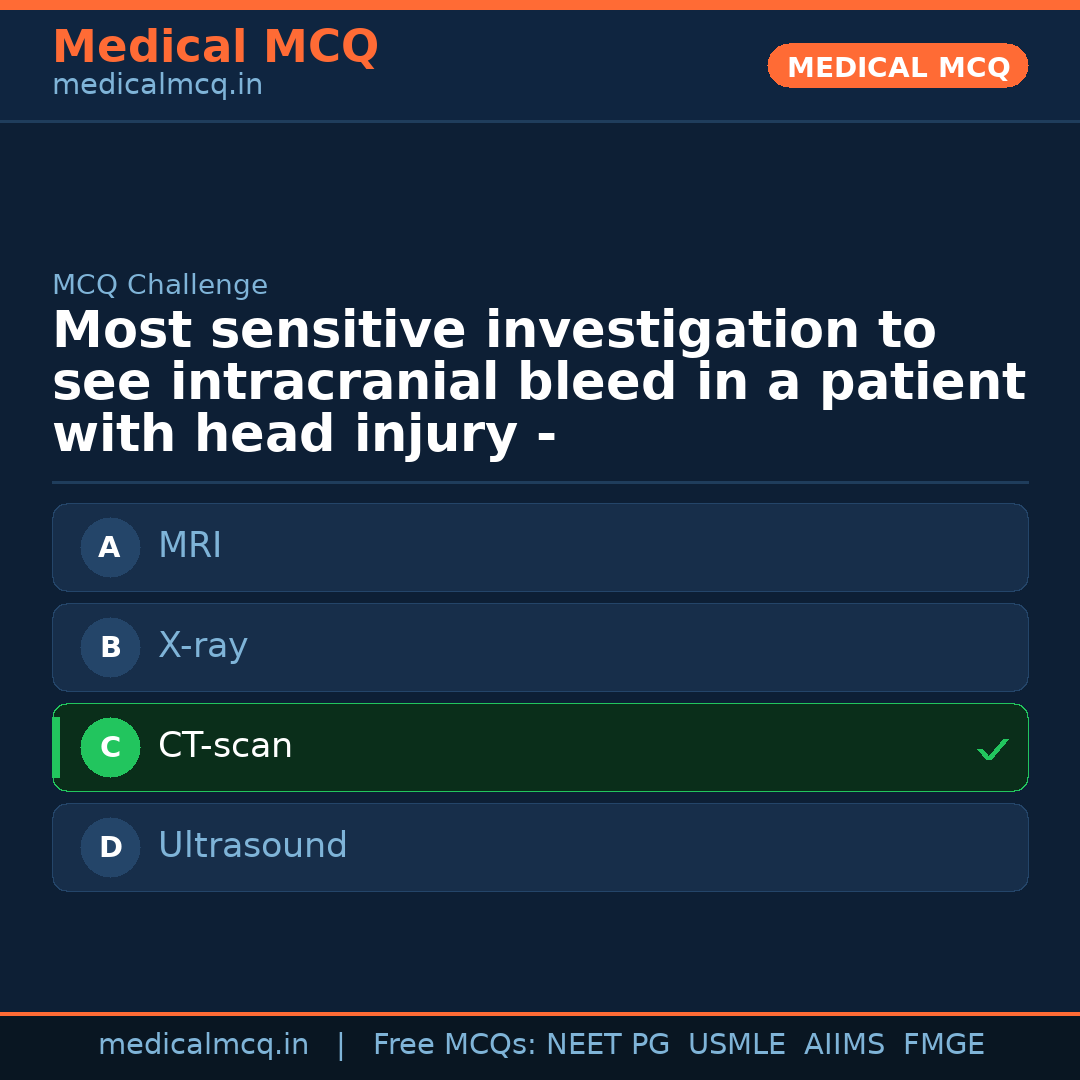 Medical MCQ
medicalmcq.in

MEDICAL MCQ

MCQ Challenge

Most sensitive investigation to see intracranial bleed in a patient with head injury -

A MRI

B X-ray

C CT-scan ✓

D Ultrasound

medicalmcq.in | Free MCQs: NEET PG USMLE AIIMS FMGE