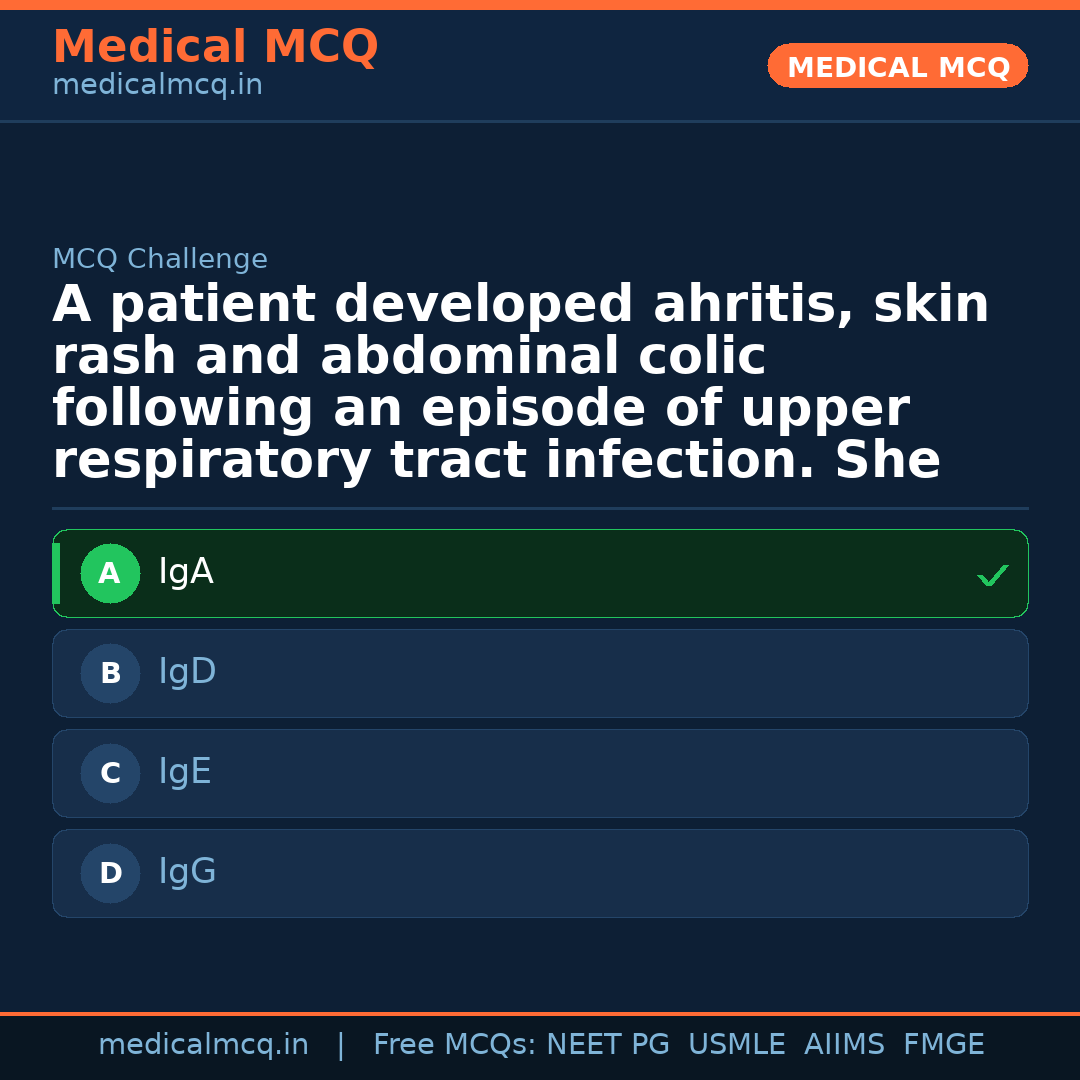 Medical MCQ
medicalmcq.in

MEDICAL MCQ

MCQ Challenge

A patient developed ahritis, skin rash and abdominal colic following an episode of upper respiratory tract infection. She

A IgA ✓

B IgD

C IgE

D IgG

medicalmcq.in | Free MCQs: NEET PG USMLE AIIMS FMGE