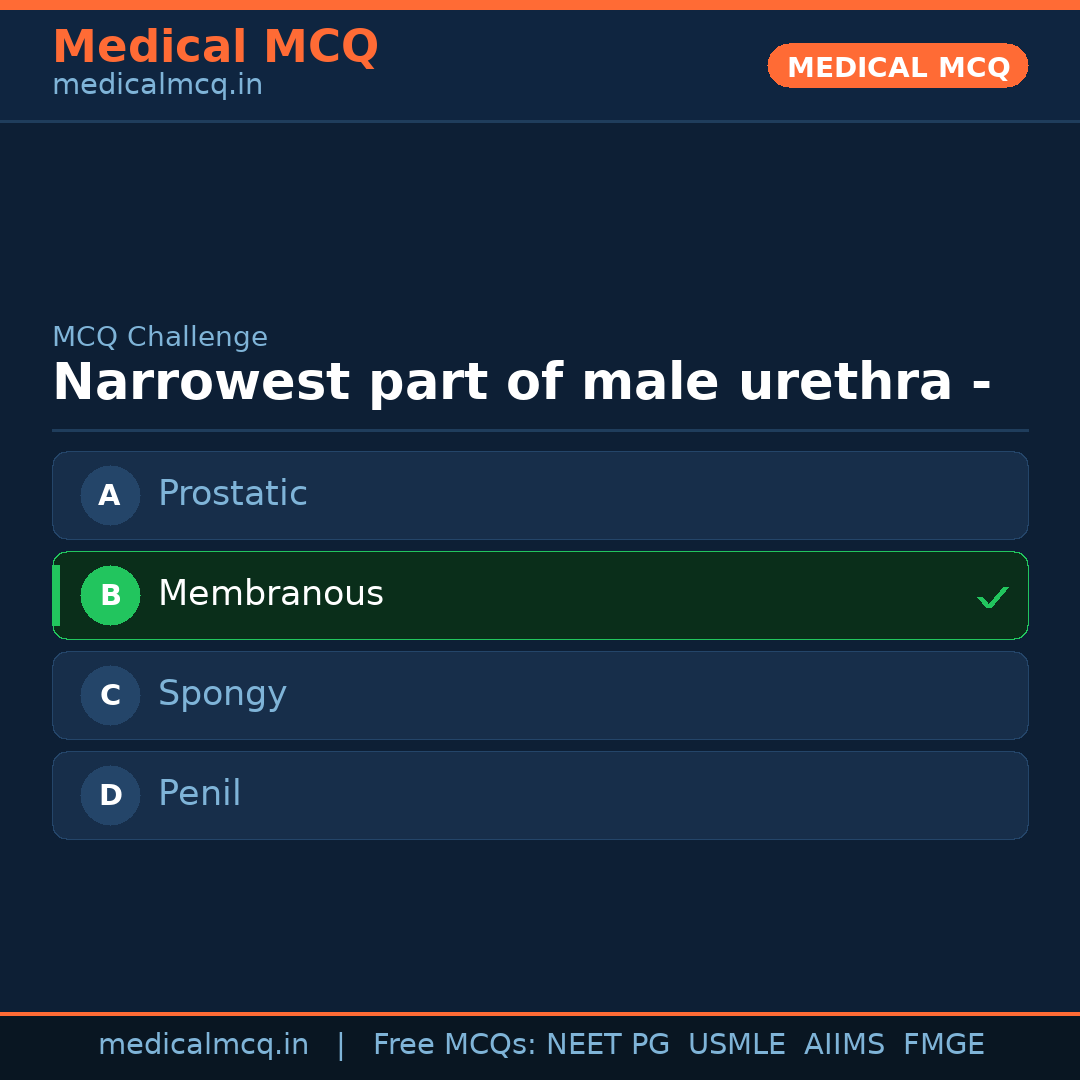 Medical MCQ
medicalmcq.in

MEDICAL MCQ

MCQ Challenge

Narrowest part of male urethra -

A Prostatic

B Membranous ✓

C Spongy

D Penil

medicalmcq.in | Free MCQs: NEET PG USMLE AIIMS FMGE