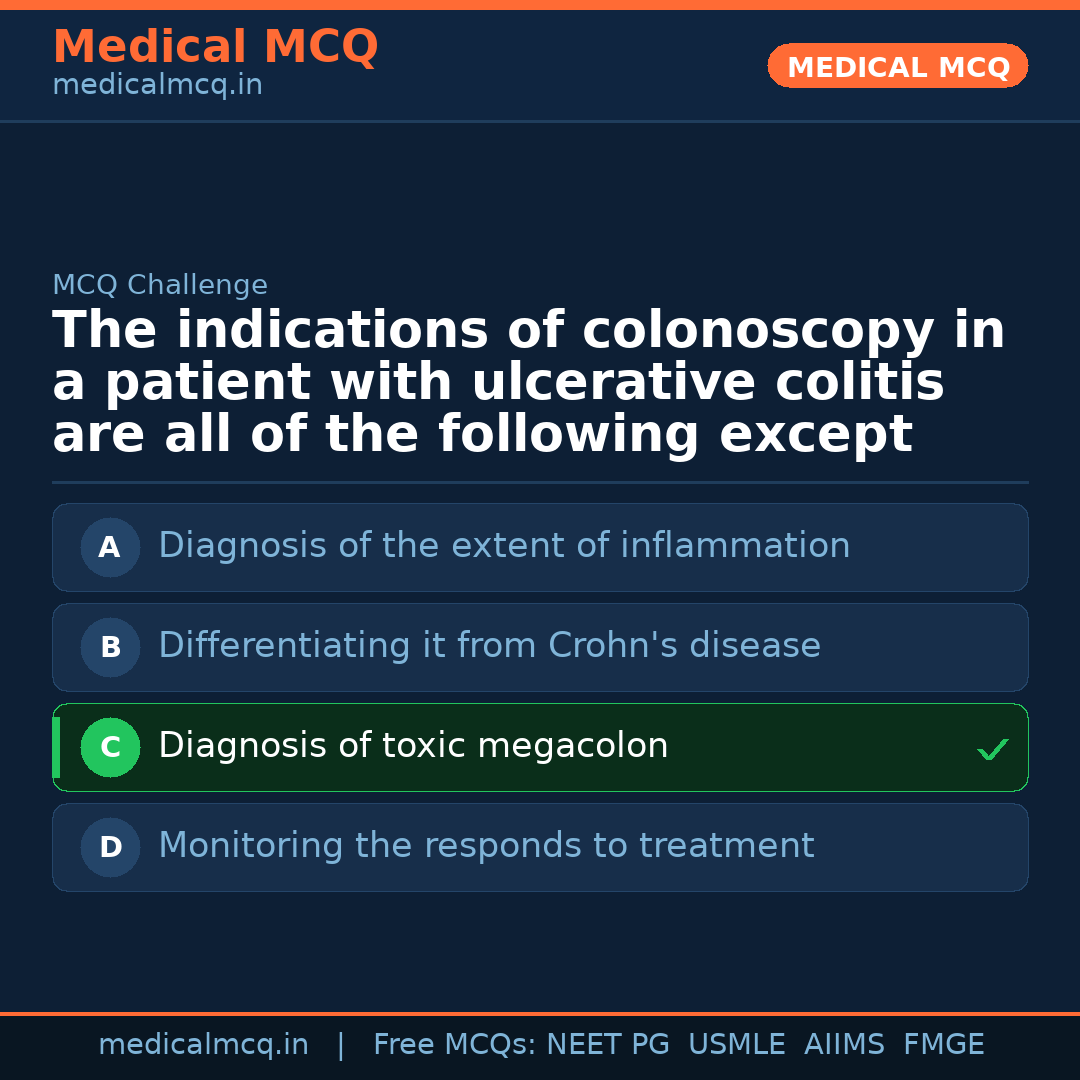 Medical MCQ
medicalmcq.in

MEDICAL MCQ

MCQ Challenge

The indications of colonoscopy in a patient with ulcerative colitis are all of the following except

A Diagnosis of the extent of inflammation

B Differentiating it from Crohn's disease

C Diagnosis of toxic megacolon ✓

D Monitoring the responds to treatment

medicalmcq.in | Free MCQs: NEET PG USMLE AIIMS FMGE