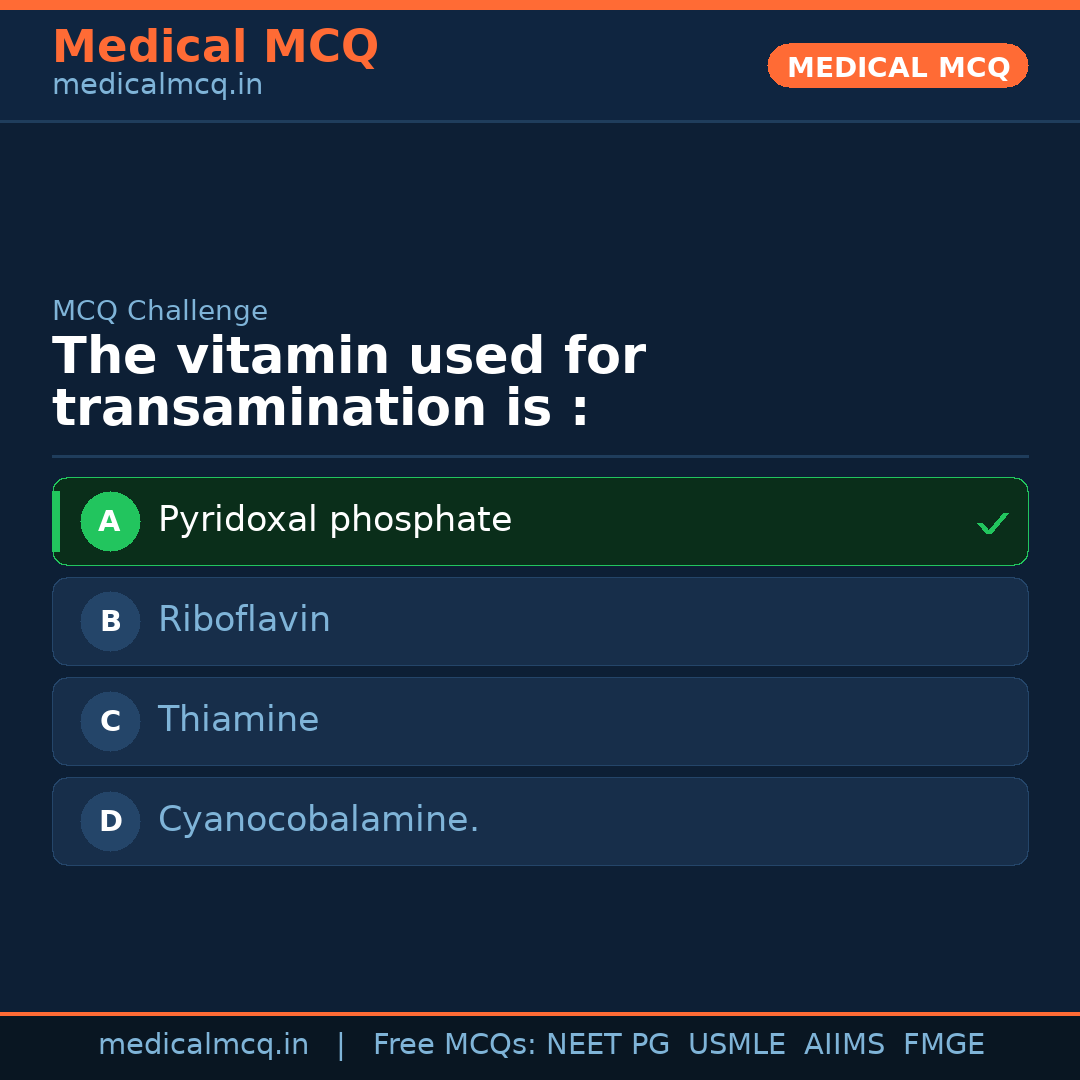 Medical MCQ
medicalmcq.in

MEDICAL MCQ

MCQ Challenge
The vitamin used for transamination is :

A Pyridoxal phosphate ✓
B Riboflavin
C Thiamine
D Cyanocobalamine.

medicalmcq.in | Free MCQs: NEET PG USMLE AIIMS FMGE