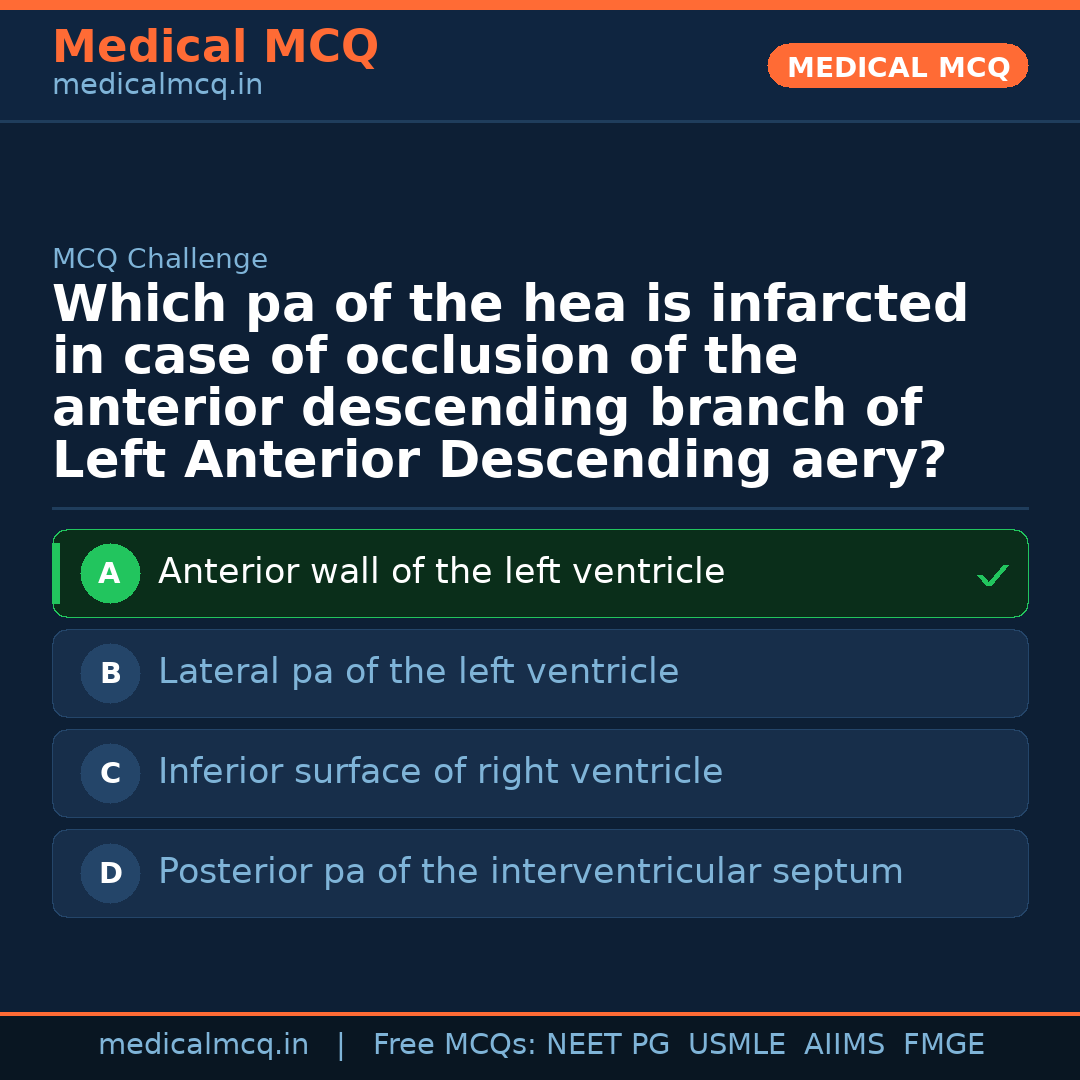 Medical MCQ
medicalmcq.in

MEDICAL MCQ

MCQ Challenge

Which pa of the hea is infarcted in case of occlusion of the anterior descending branch of Left Anterior Descending aery?

A Anterior wall of the left ventricle ✓

B Lateral pa of the left ventricle

C Inferior surface of right ventricle

D Posterior pa of the interventricular septum

medicalmcq.in | Free MCQs: NEET PG USMLE AIIMS FMGE