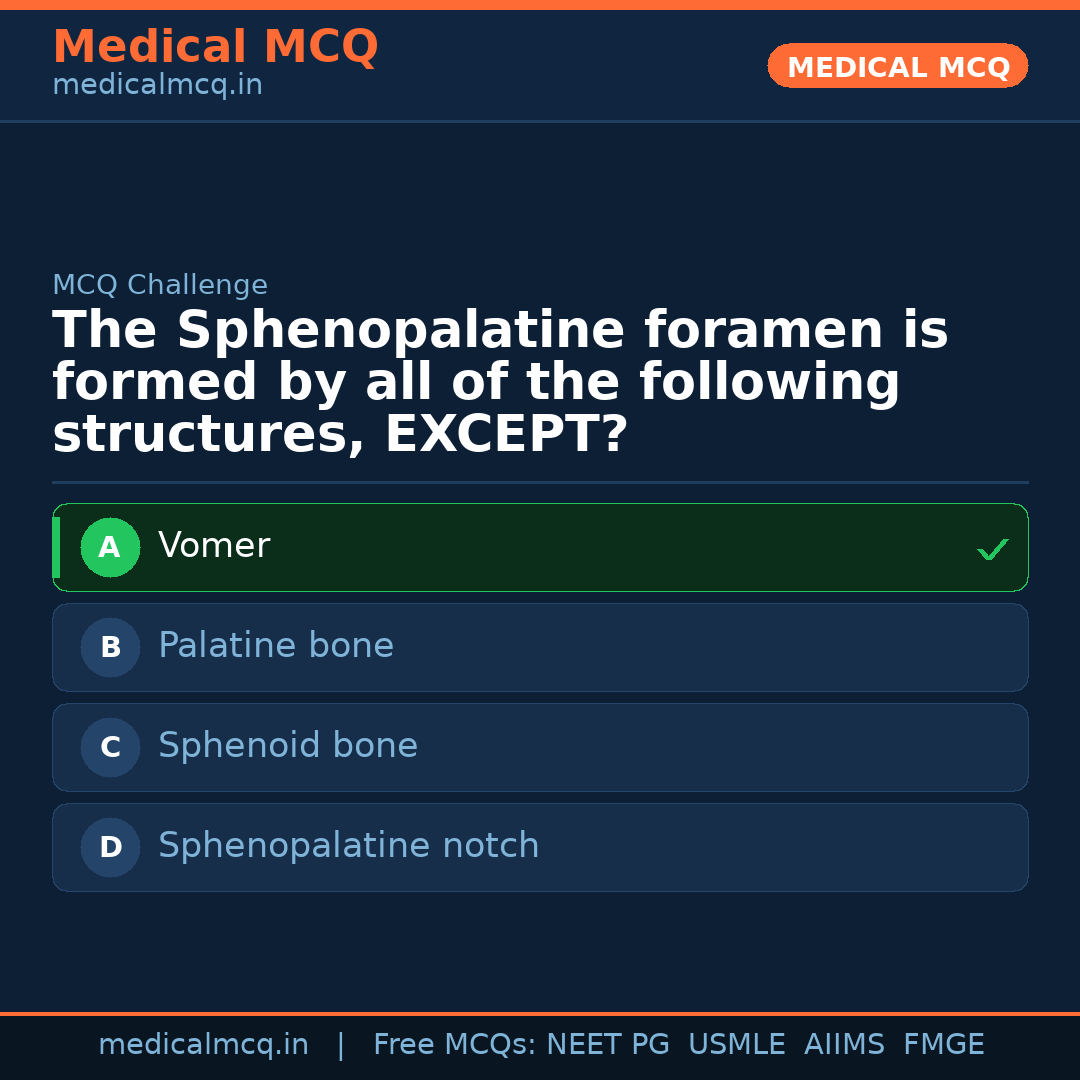 Medical MCQ
medicalmcq.in

MEDICAL MCQ

MCQ Challenge

The Sphenopalatine foramen is formed by all of the following structures, EXCEPT?

A Vomer ✓

B Palatine bone

C Sphenoid bone

D Sphenopalatine notch

medicalmcq.in | Free MCQs: NEET PG USMLE AIIMS FMGE