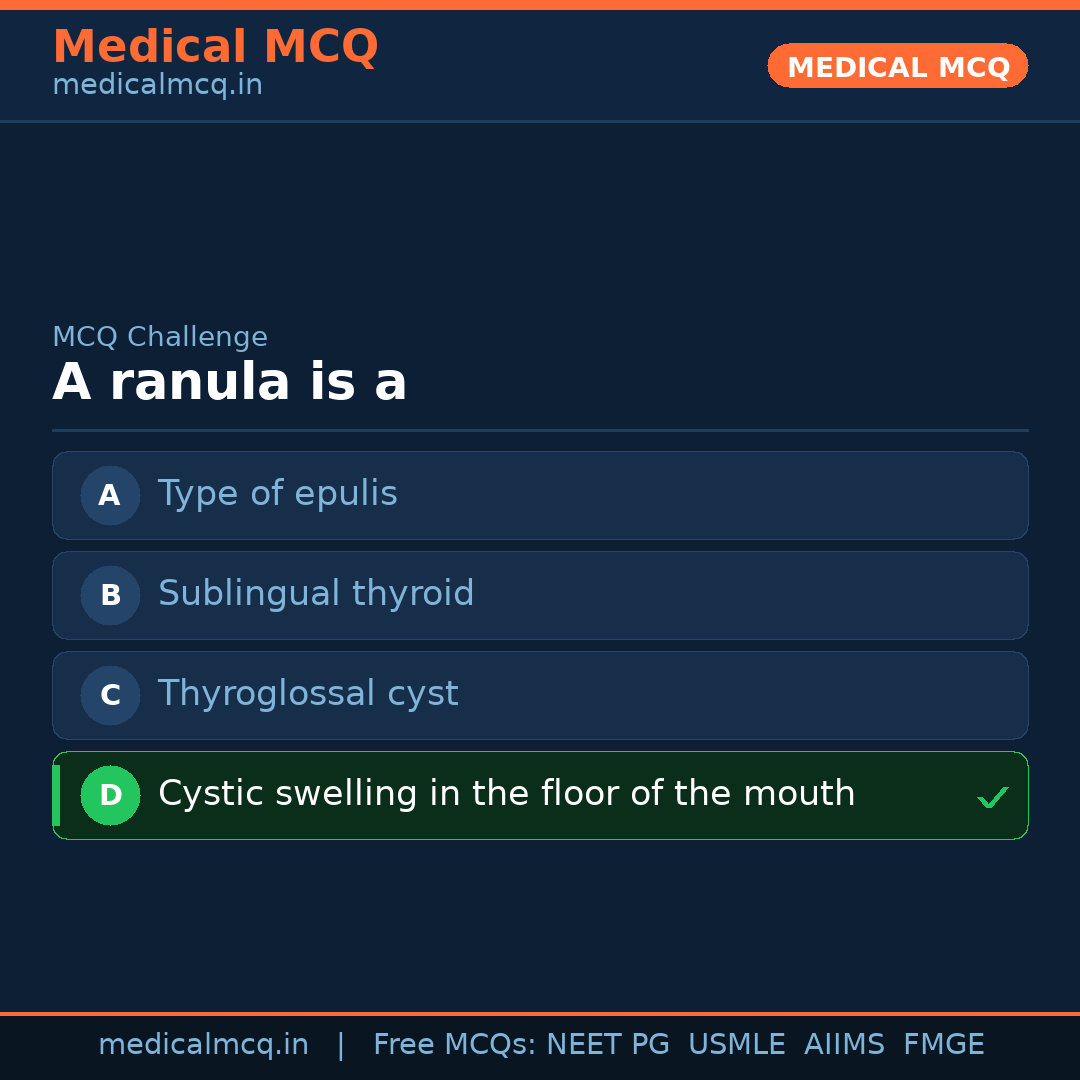 Medical MCQ
medicalmcq.in

MEDICAL MCQ

MCQ Challenge
A ranula is a

A Type of epulis
B Sublingual thyroid
C Thyroglossal cyst
D Cystic swelling in the floor of the mouth ✓

medicalmcq.in | Free MCQs: NEET PG USMLE AIIMS FMGE