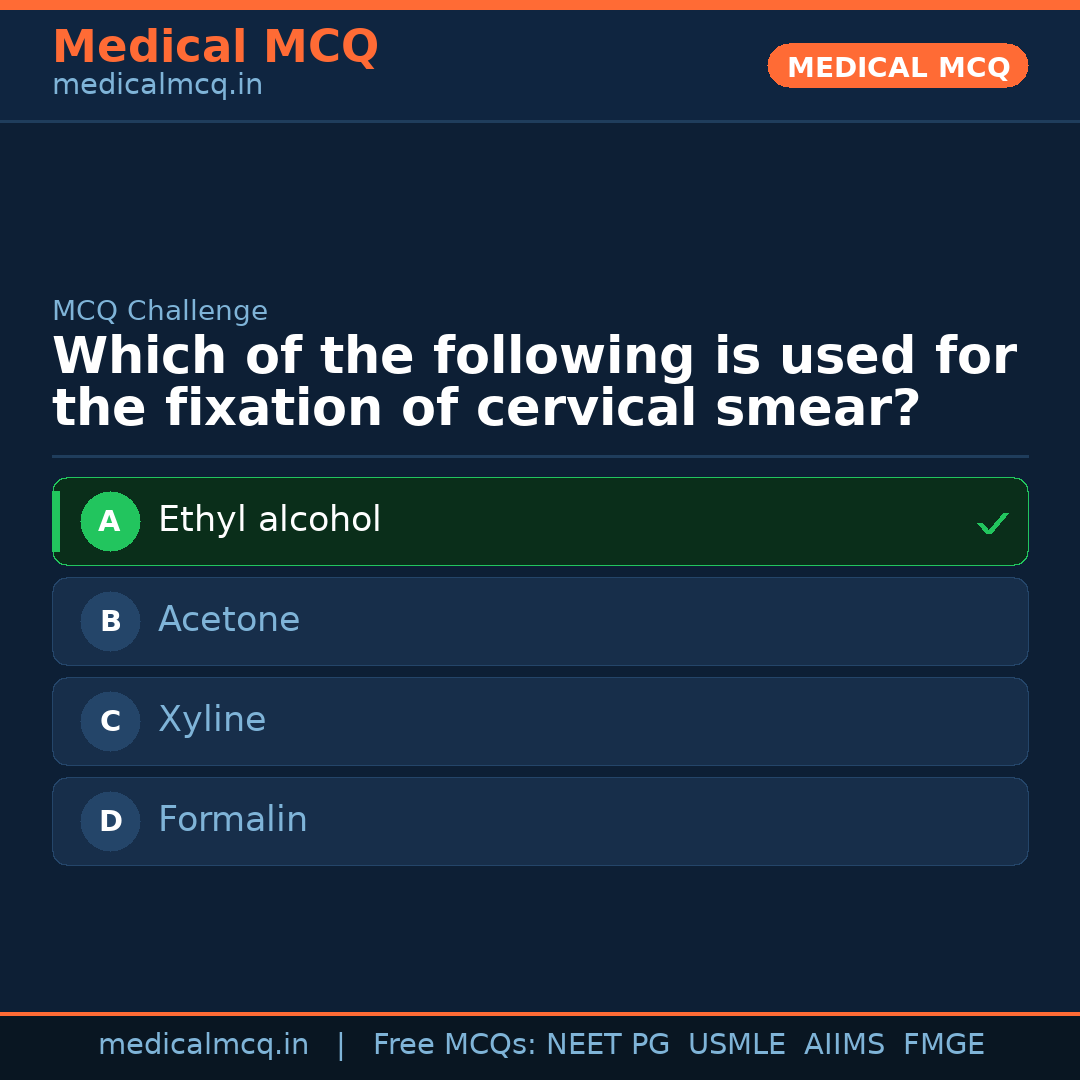 Medical MCQ
medicalmcq.in

MEDICAL MCQ

MCQ Challenge
Which of the following is used for the fixation of cervical smear?

A Ethyl alcohol ✓

B Acetone

C Xyline

D Formalin

medicalmcq.in | Free MCQs: NEET PG USMLE AIIMS FMGE