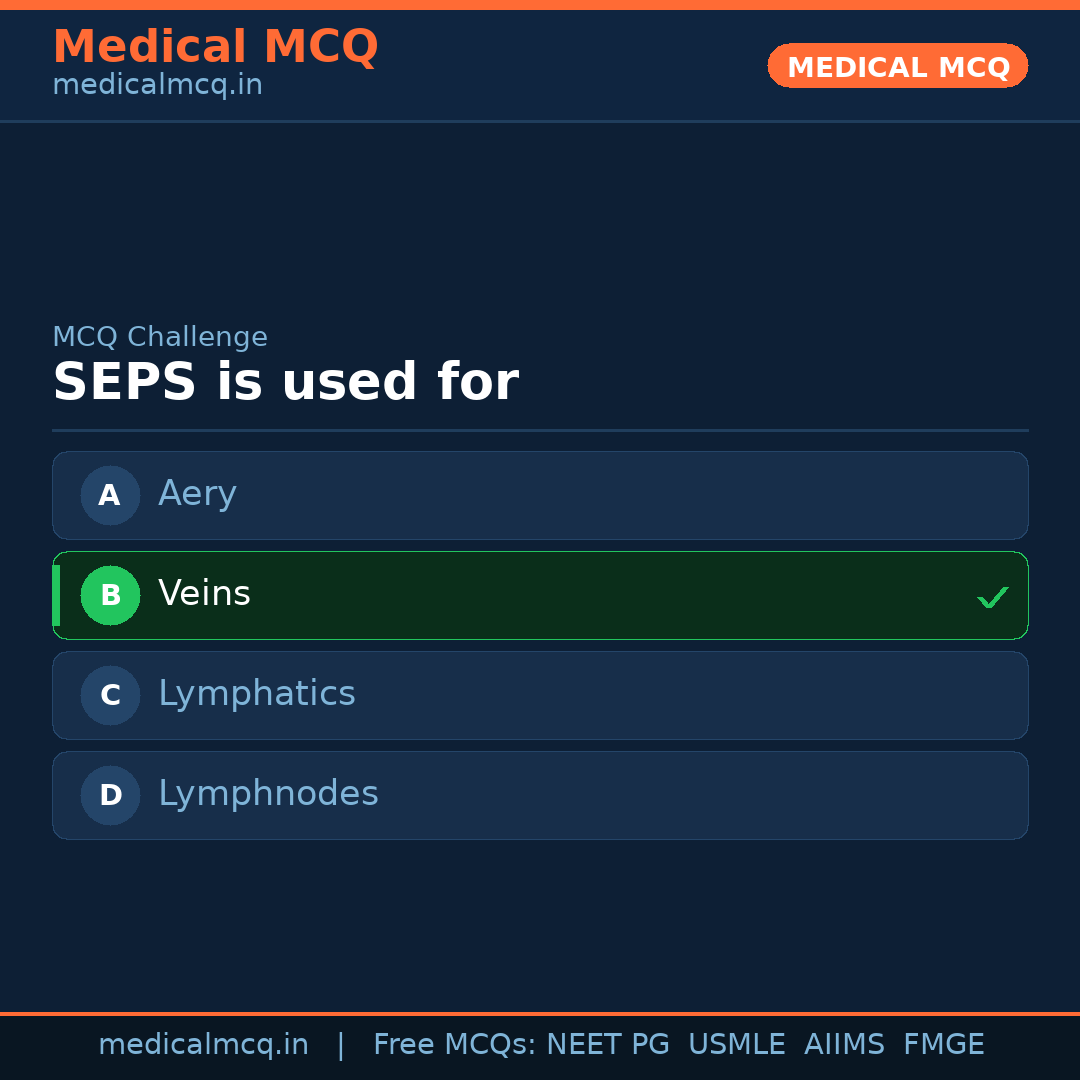 Medical MCQ
medicalmcq.in

MEDICAL MCQ

MCQ Challenge

SEPS is used for

A Aery

B Veins ✓

C Lymphatics

D Lymphnodes

medicalmcq.in | Free MCQs: NEET PG USMLE AIIMS FMGE