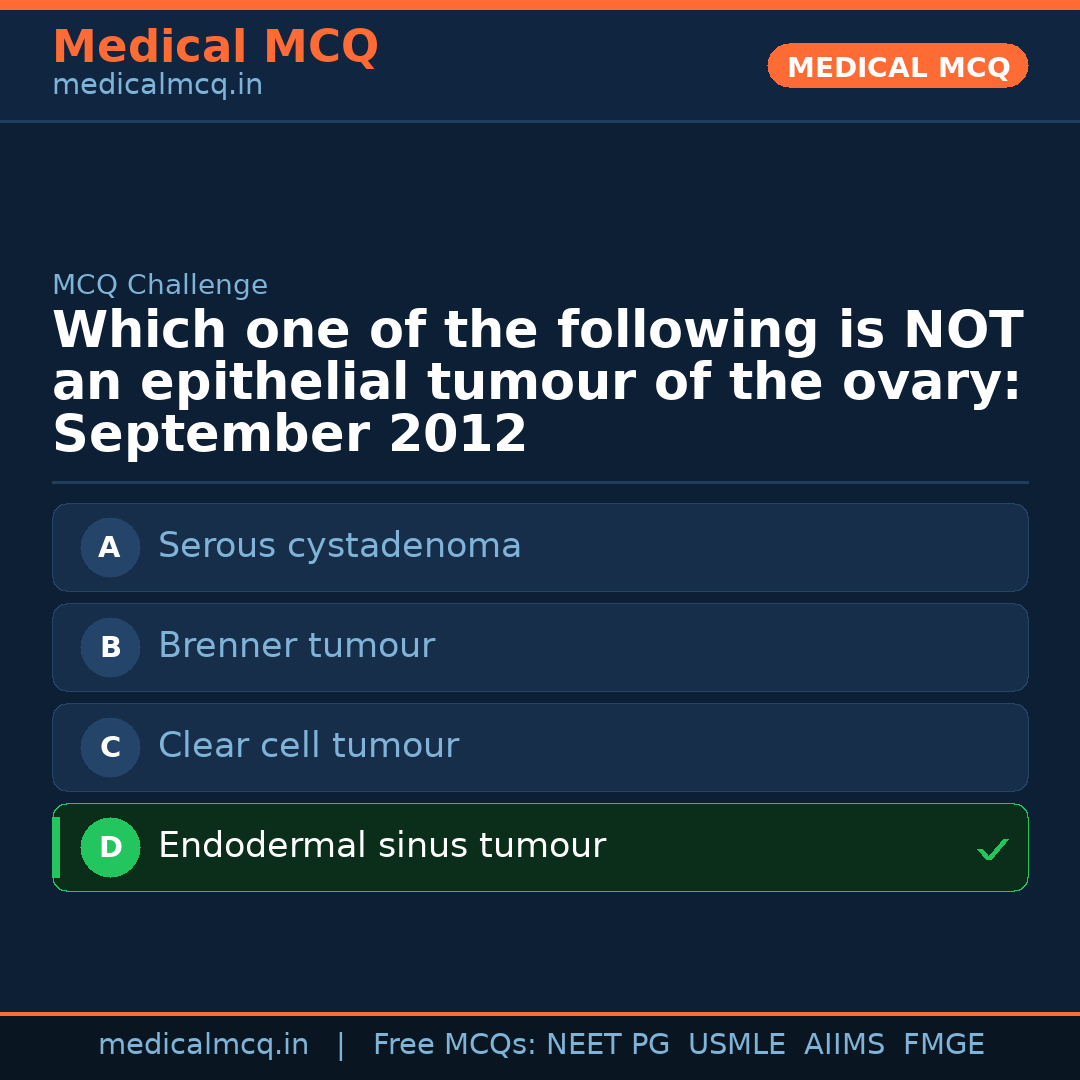 Medical MCQ
medicalmcq.in

MEDICAL MCQ

MCQ Challenge

Which one of the following is NOT an epithelial tumour of the ovary: September 2012

A Serous cystadenoma

B Brenner tumour

C Clear cell tumour

D Endodermal sinus tumour ✓

medicalmcq.in | Free MCQs: NEET PG USMLE AIIMS FMGE