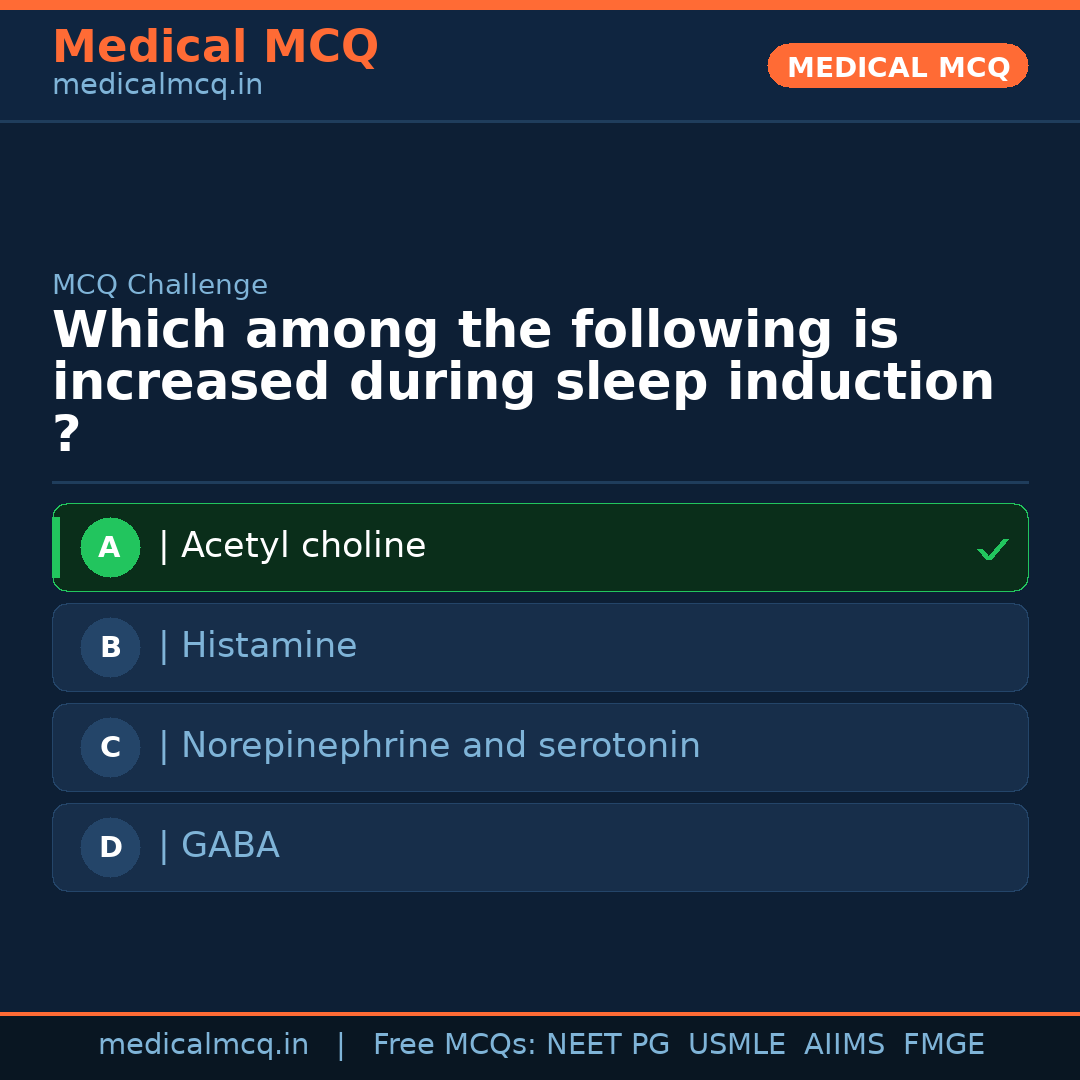 Medical MCQ
medicalmcq.in

MEDICAL MCQ

MCQ Challenge

Which among the following is increased during sleep induction ?

A | Acetyl choline ✓

B | Histamine

C | Norepinephrine and serotonin

D | GABA

medicalmcq.in | Free MCQs: NEET PG USMLE AIIMS FMGE