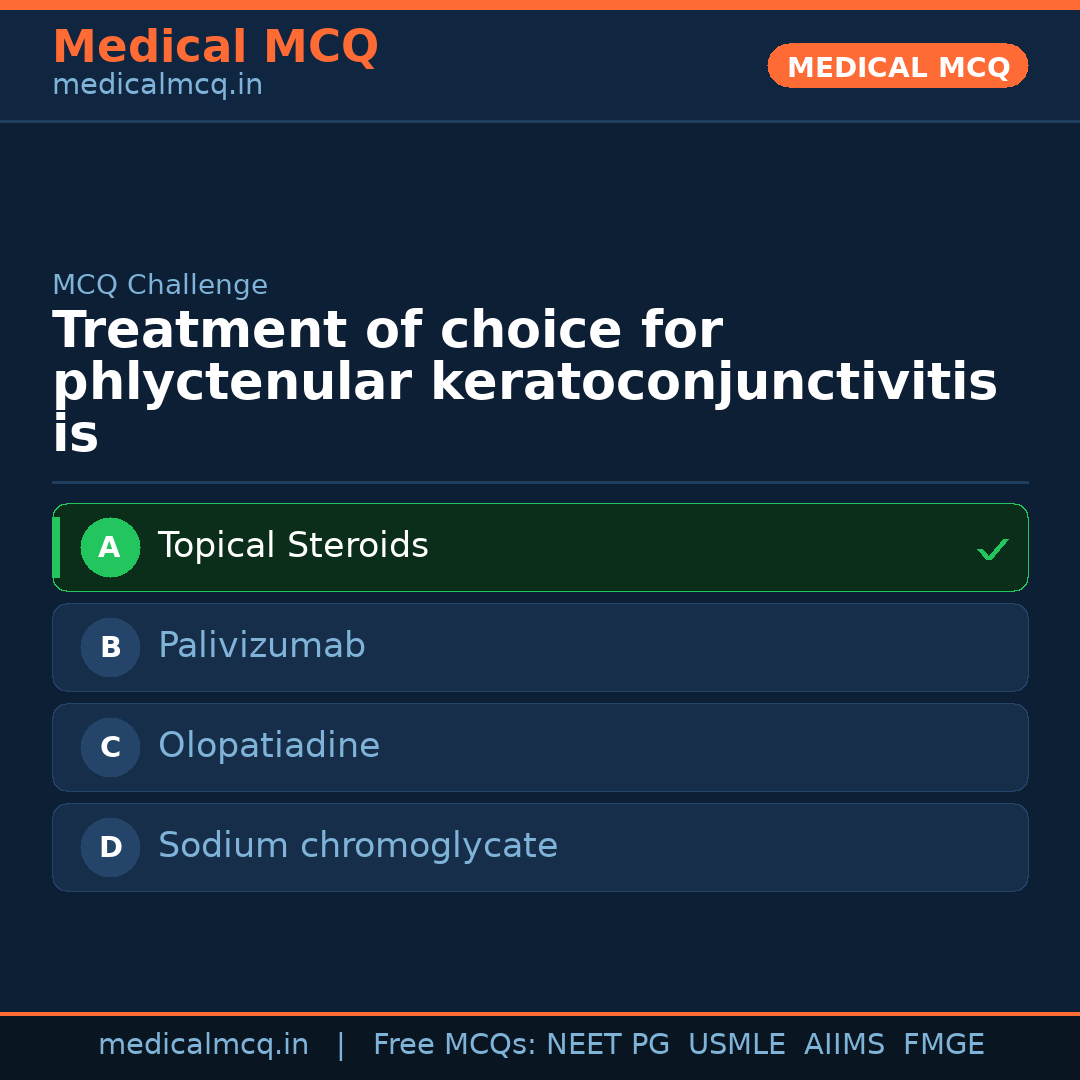 Medical MCQ
medicalmcq.in

MEDICAL MCQ

MCQ Challenge

Treatment of choice for phlyctenular keratoconjunctivitis is

A Topical Steroids ✓

B Palivizumab

C Olopatiadine

D Sodium chromoglycate

medicalmcq.in | Free MCQs: NEET PG USMLE AIIMS FMGE