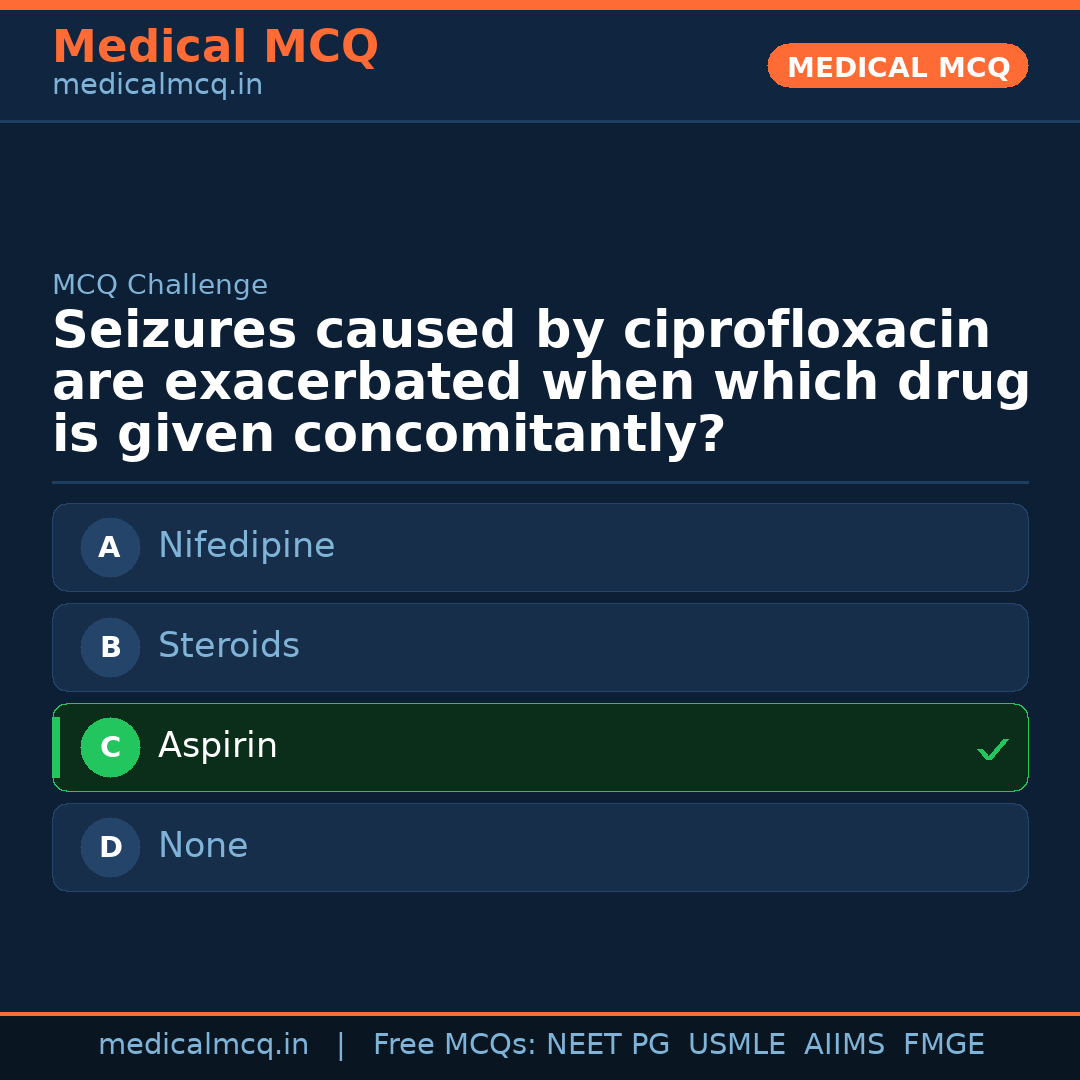 Medical MCQ
medicalmcq.in

MEDICAL MCQ

MCQ Challenge

Seizures caused by ciprofloxacin are exacerbated when which drug is given concomitantly?

A Nifedipine

B Steroids

C Aspirin ✓

D None

medicalmcq.in | Free MCQs: NEET PG USMLE AIIMS FMGE