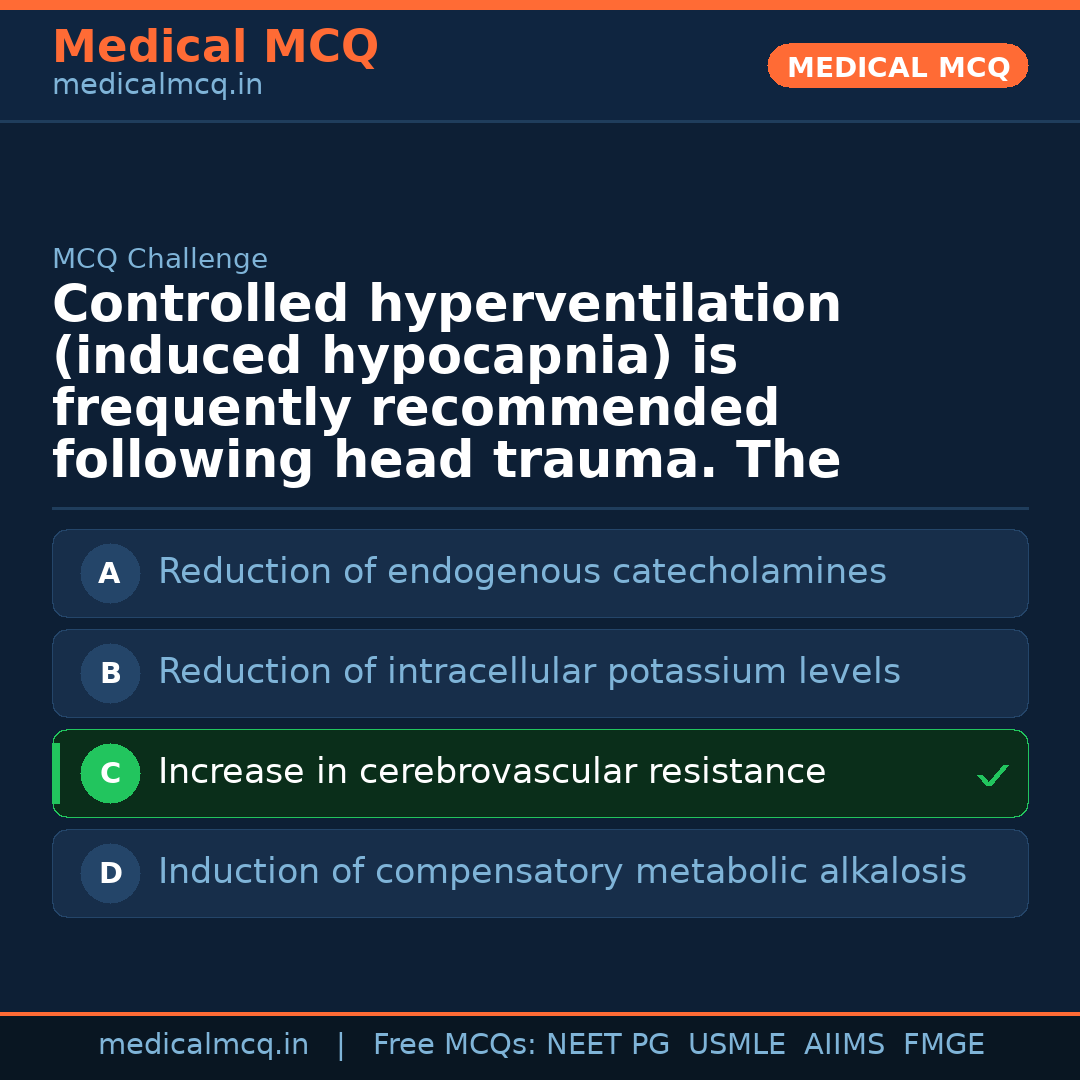 Medical MCQ
medicalmcq.in

MEDICAL MCQ

MCQ Challenge

Controlled hyperventilation (induced hypocapnia) is frequently recommended following head trauma. The

A Reduction of endogenous catecholamines

B Reduction of intracellular potassium levels

C Increase in cerebrovascular resistance ✓

D Induction of compensatory metabolic alkalosis

medicalmcq.in | Free MCQs: NEET PG USMLE AIIMS FMGE