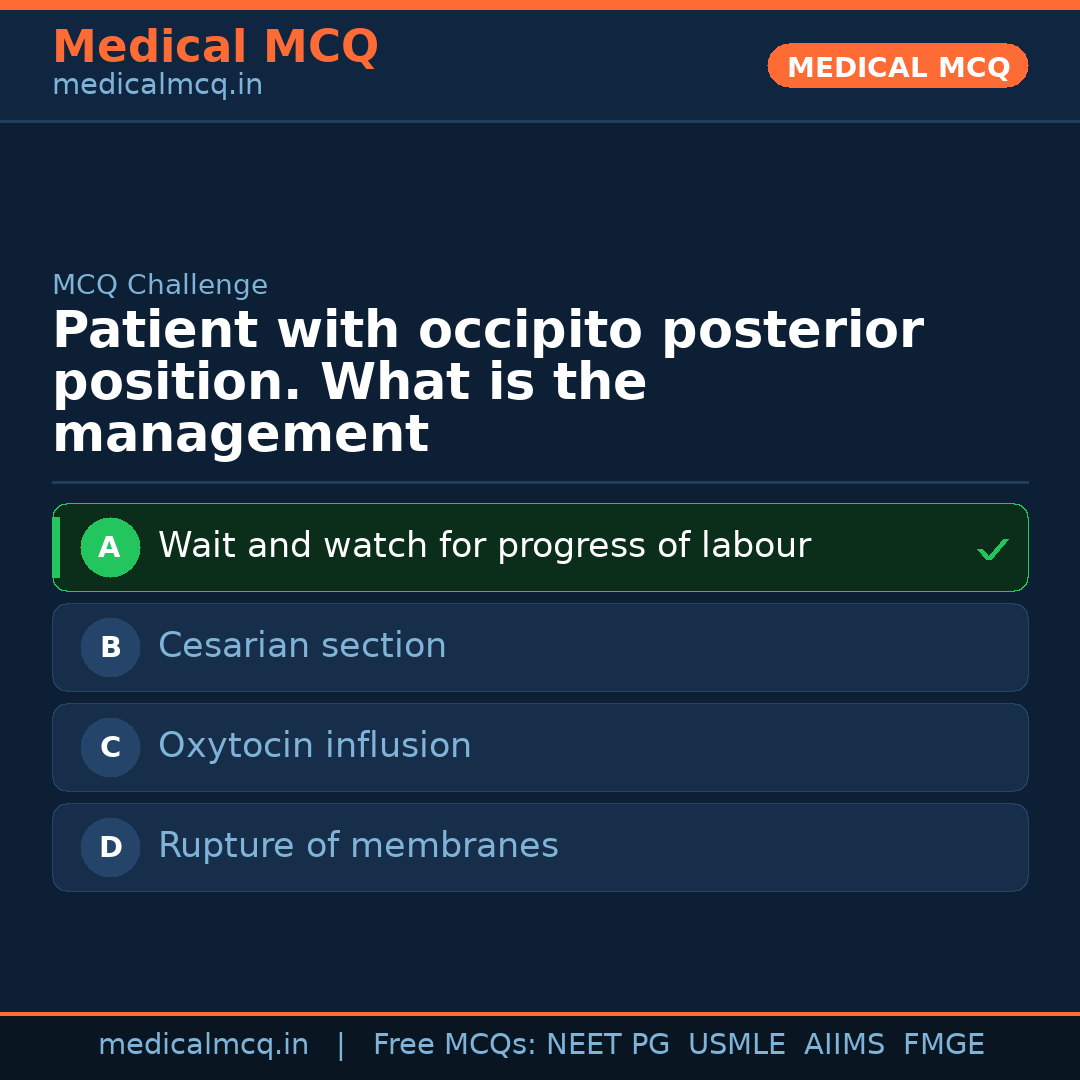 Medical MCQ
medicalmcq.in

MEDICAL MCQ

MCQ Challenge

Patient with occipito posterior position. What is the management

A Wait and watch for progress of labour ✓

B Cesarian section

C Oxytocin influsion

D Rupture of membranes

medicalmcq.in | Free MCQs: NEET PG USMLE AIIMS FMGE