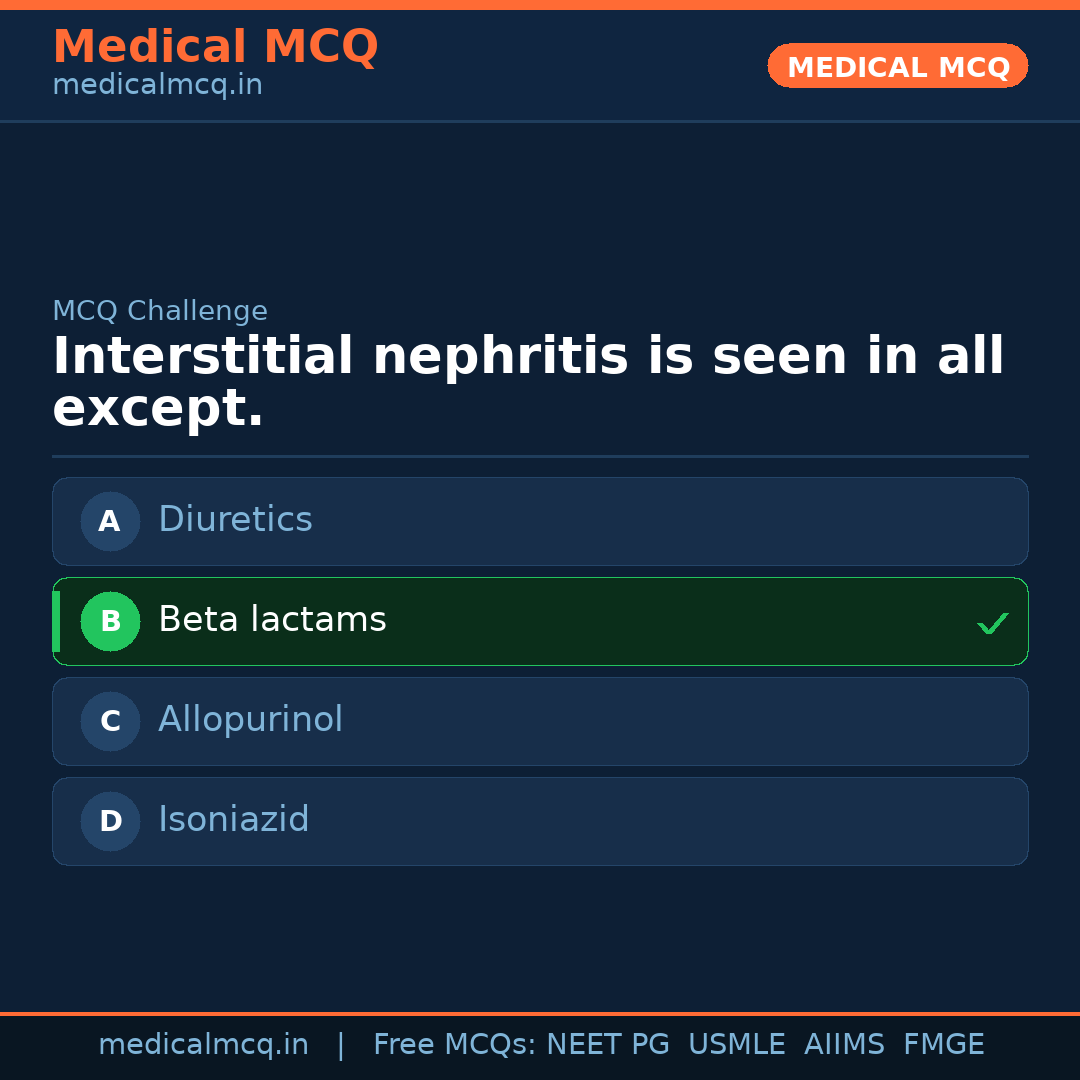 Medical MCQ
medicalmcq.in

MEDICAL MCQ

MCQ Challenge

Interstitial nephritis is seen in all except.

A Diuretics

B Beta lactams ✓

C Allopurinol

D Isoniazid

medicalmcq.in | Free MCQs: NEET PG USMLE AIIMS FMGE