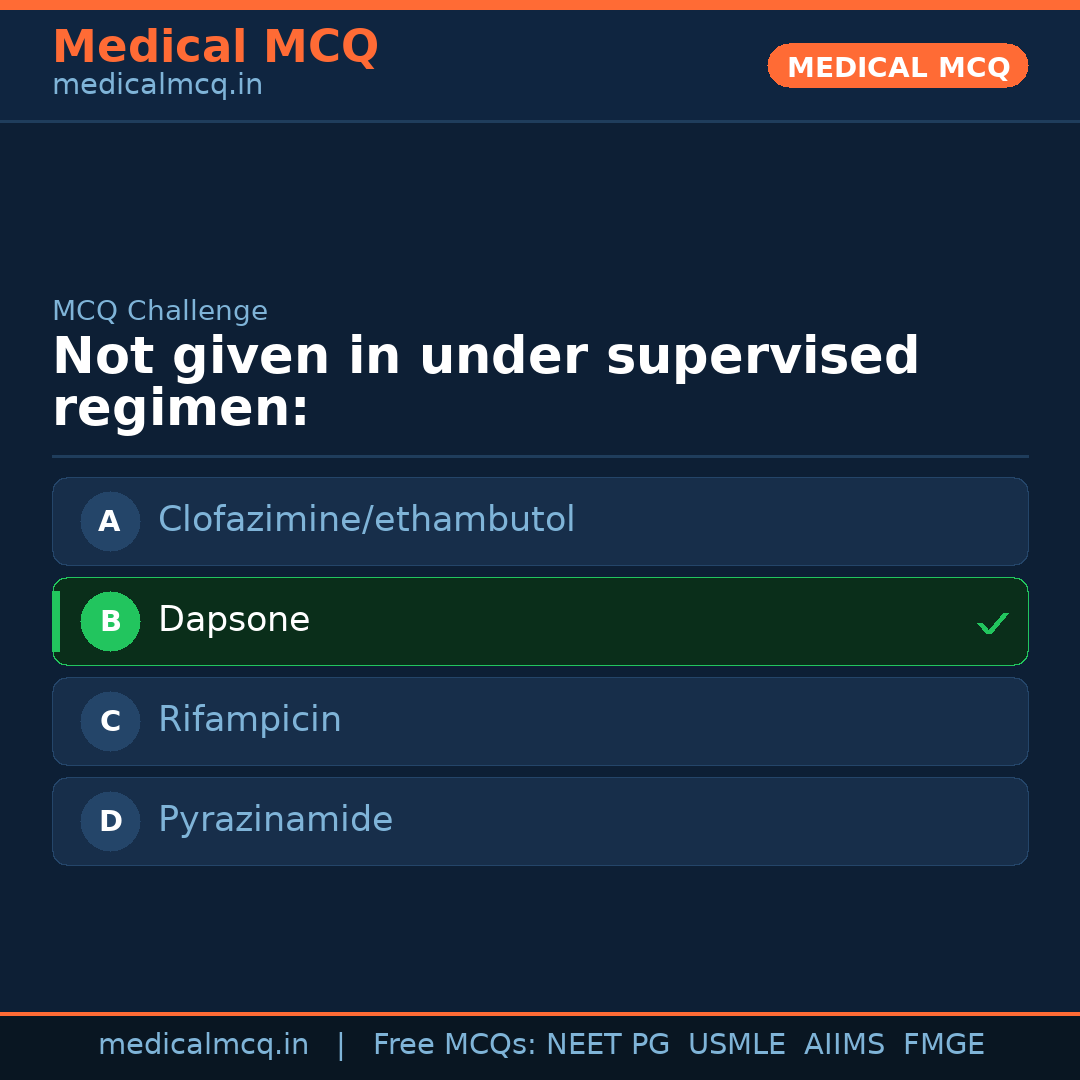 Medical MCQ
medicalmcq.in

MEDICAL MCQ

MCQ Challenge
Not given in under supervised regimen:

A Clofazimine/ethambutol

B Dapsone ✓

C Rifampicin

D Pyrazinamide

medicalmcq.in | Free MCQs: NEET PG USMLE AIIMS FMGE