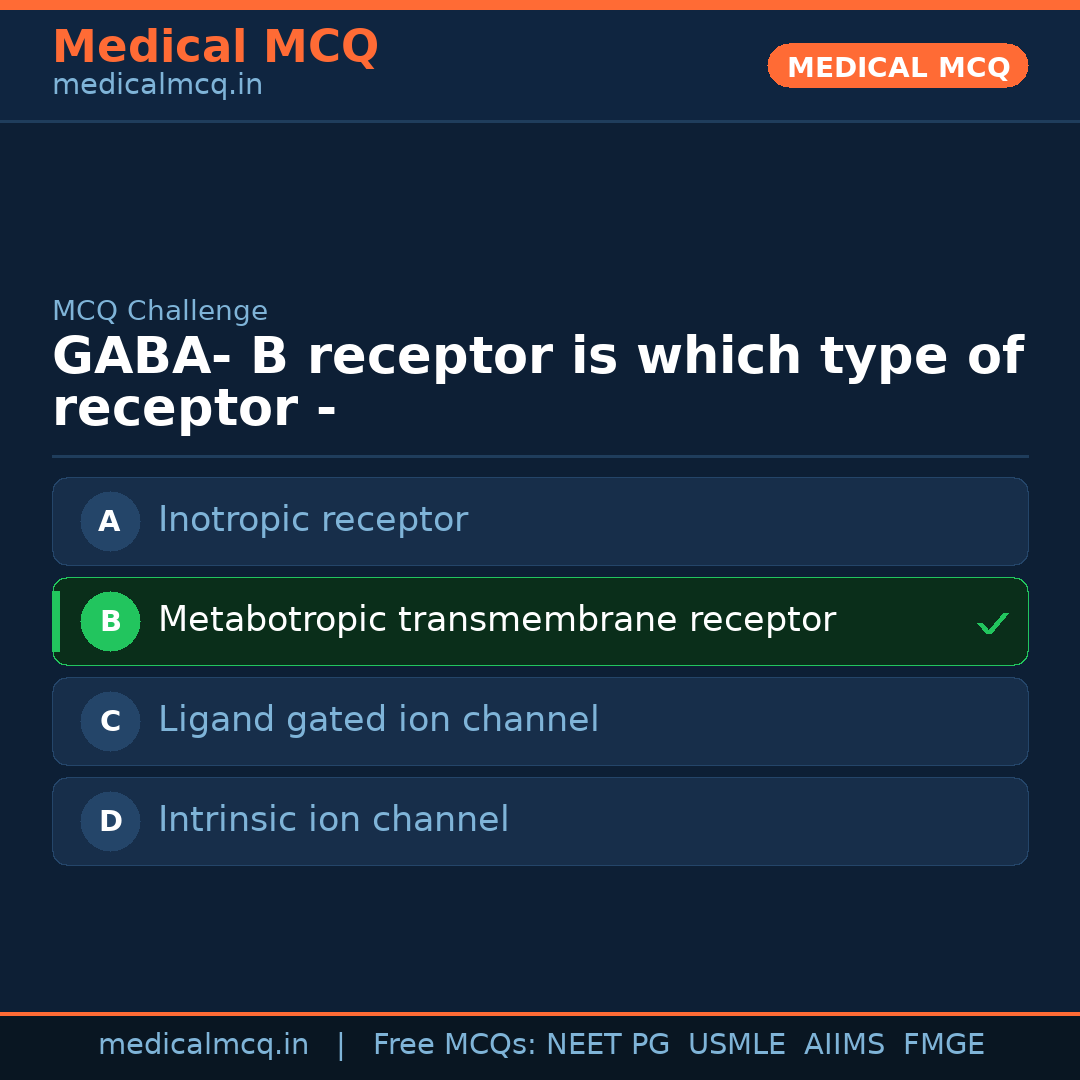 Medical MCQ
medicalmcq.in

MEDICAL MCQ

MCQ Challenge

GABA- B receptor is which type of receptor -

A Inotropic receptor

B Metabotropic transmembrane receptor ✓

C Ligand gated ion channel

D Intrinsic ion channel

medicalmcq.in | Free MCQs: NEET PG USMLE AIIMS FMGE