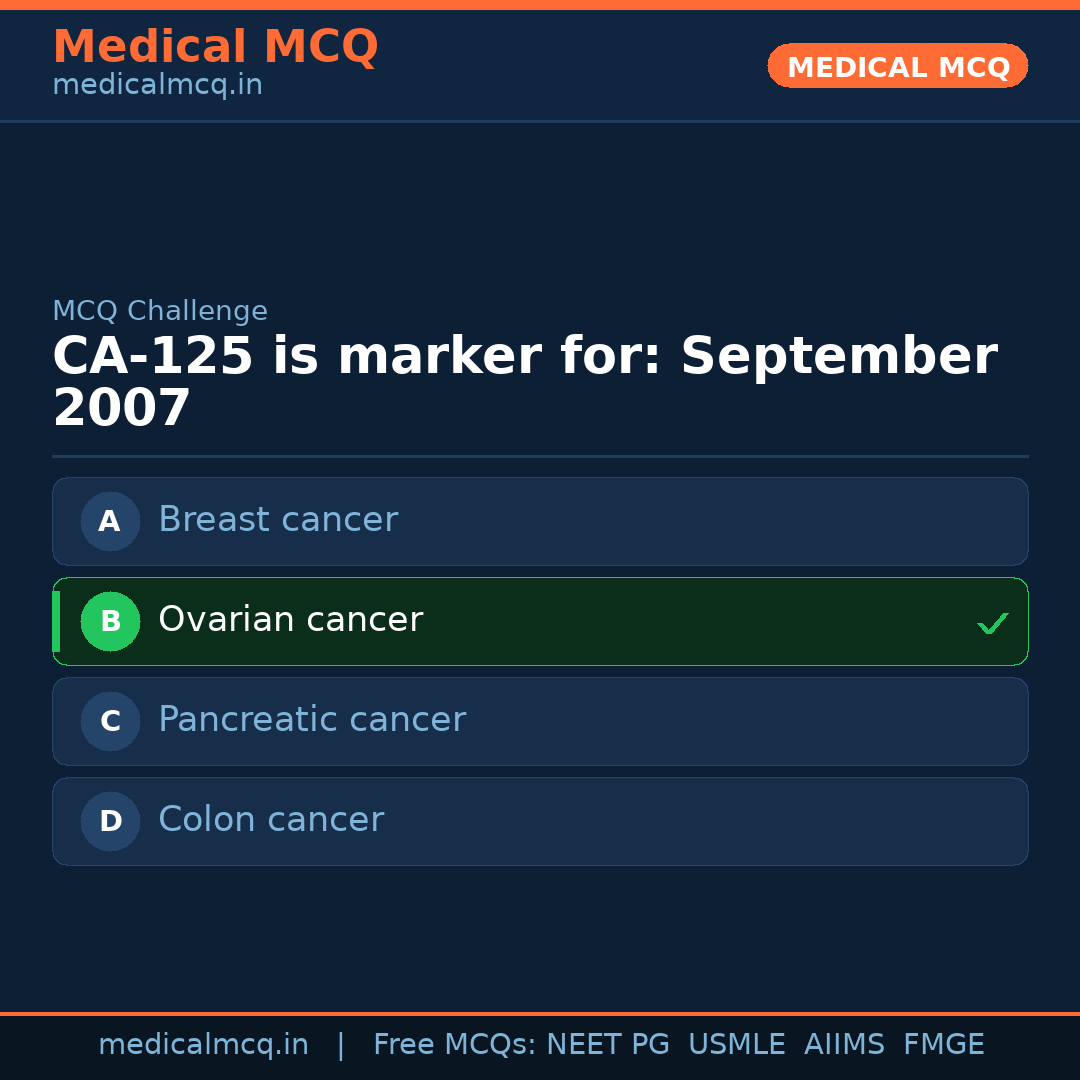 Medical MCQ
medicalmcq.in

MEDICAL MCQ

MCQ Challenge

CA-125 is marker for: September 2007

A Breast cancer

B Ovarian cancer ✓

C Pancreatic cancer

D Colon cancer

medicalmcq.in | Free MCQs: NEET PG USMLE AIIMS FMGE