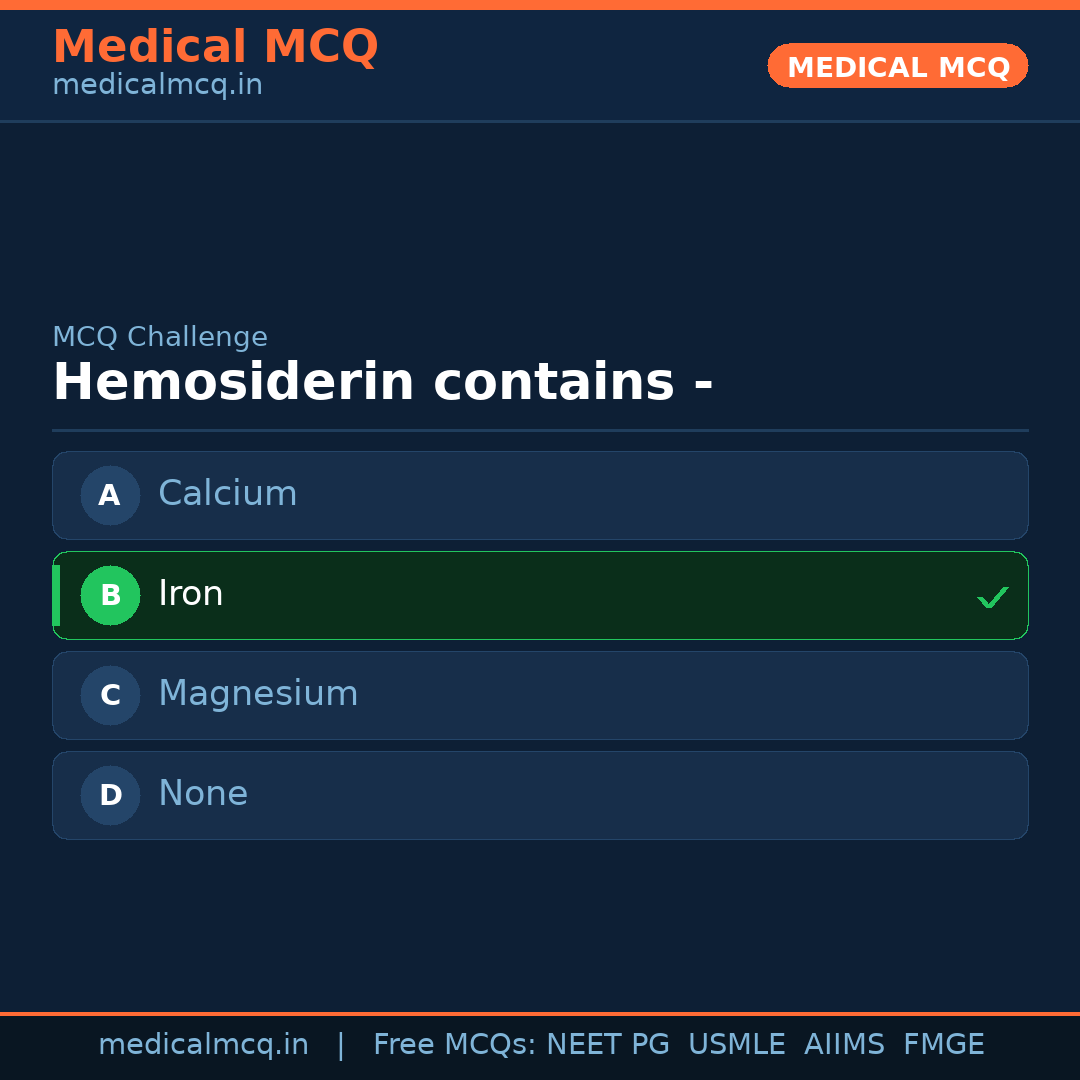 Medical MCQ
medicalmcq.in

MEDICAL MCQ

MCQ Challenge
Hemosiderin contains -

A Calcium

B Iron ✓

C Magnesium

D None

medicalmcq.in | Free MCQs: NEET PG USMLE AIIMS FMGE