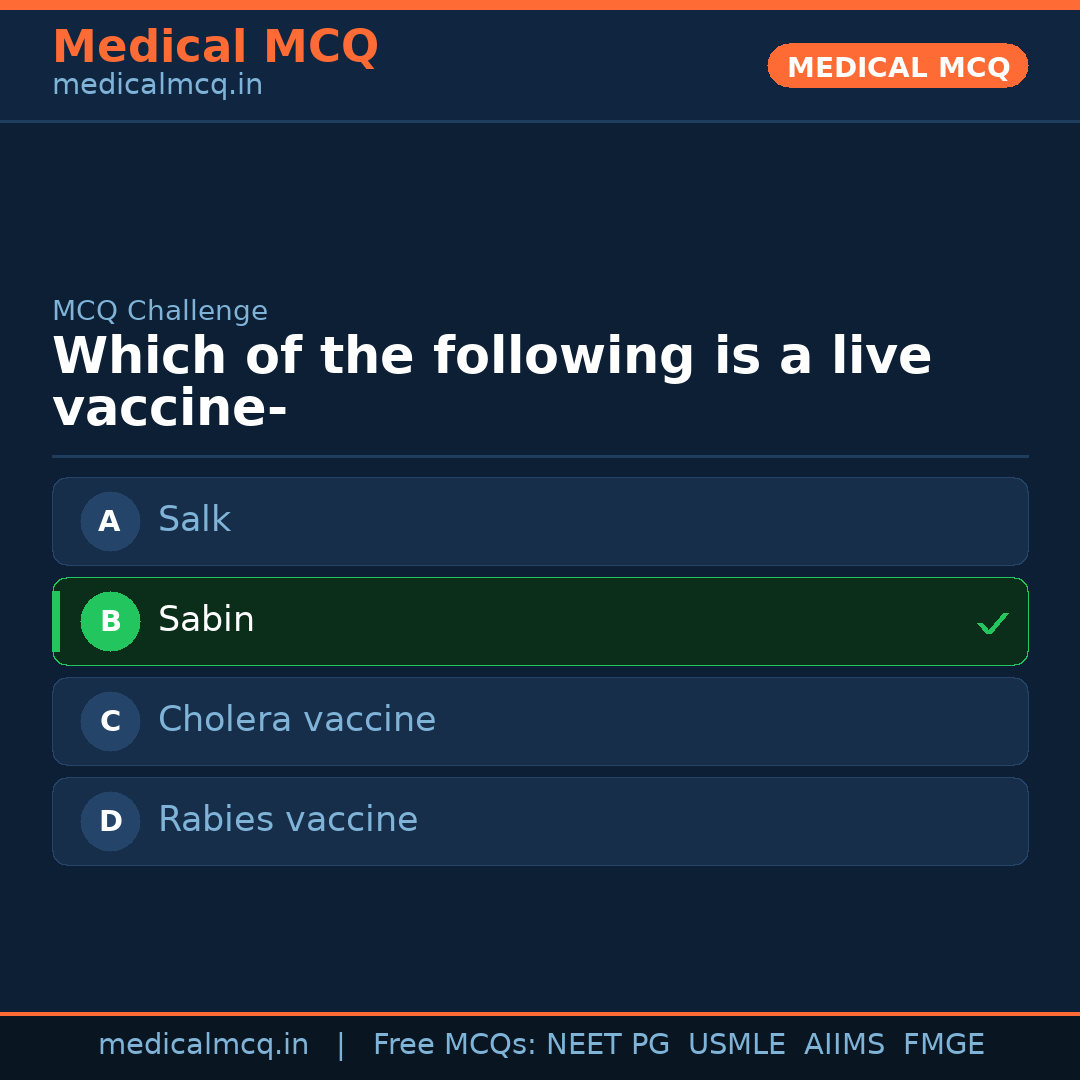 Medical MCQ
medicalmcq.in

MEDICAL MCQ

MCQ Challenge
Which of the following is a live vaccine-

A Salk

B Sabin ✓

C Cholera vaccine

D Rabies vaccine

medicalmcq.in | Free MCQs: NEET PG USMLE AIIMS FMGE