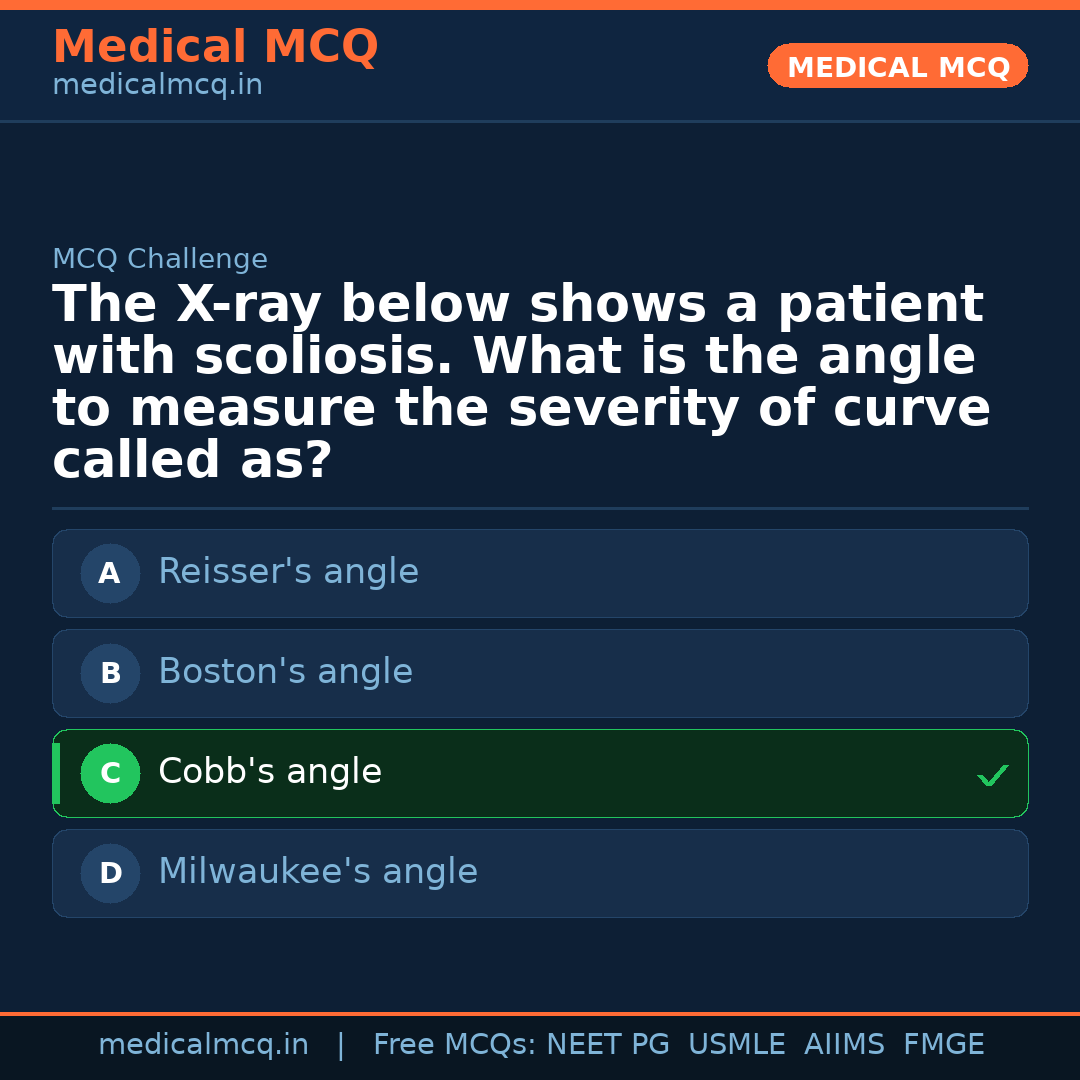 Medical MCQ
medicalmcq.in

MEDICAL MCQ

MCQ Challenge

The X-ray below shows a patient with scoliosis. What is the angle to measure the severity of curve called as?

A Reisser's angle

B Boston's angle

C Cobb's angle ✓

D Milwaukee's angle

medicalmcq.in | Free MCQs: NEET PG USMLE AIIMS FMGE