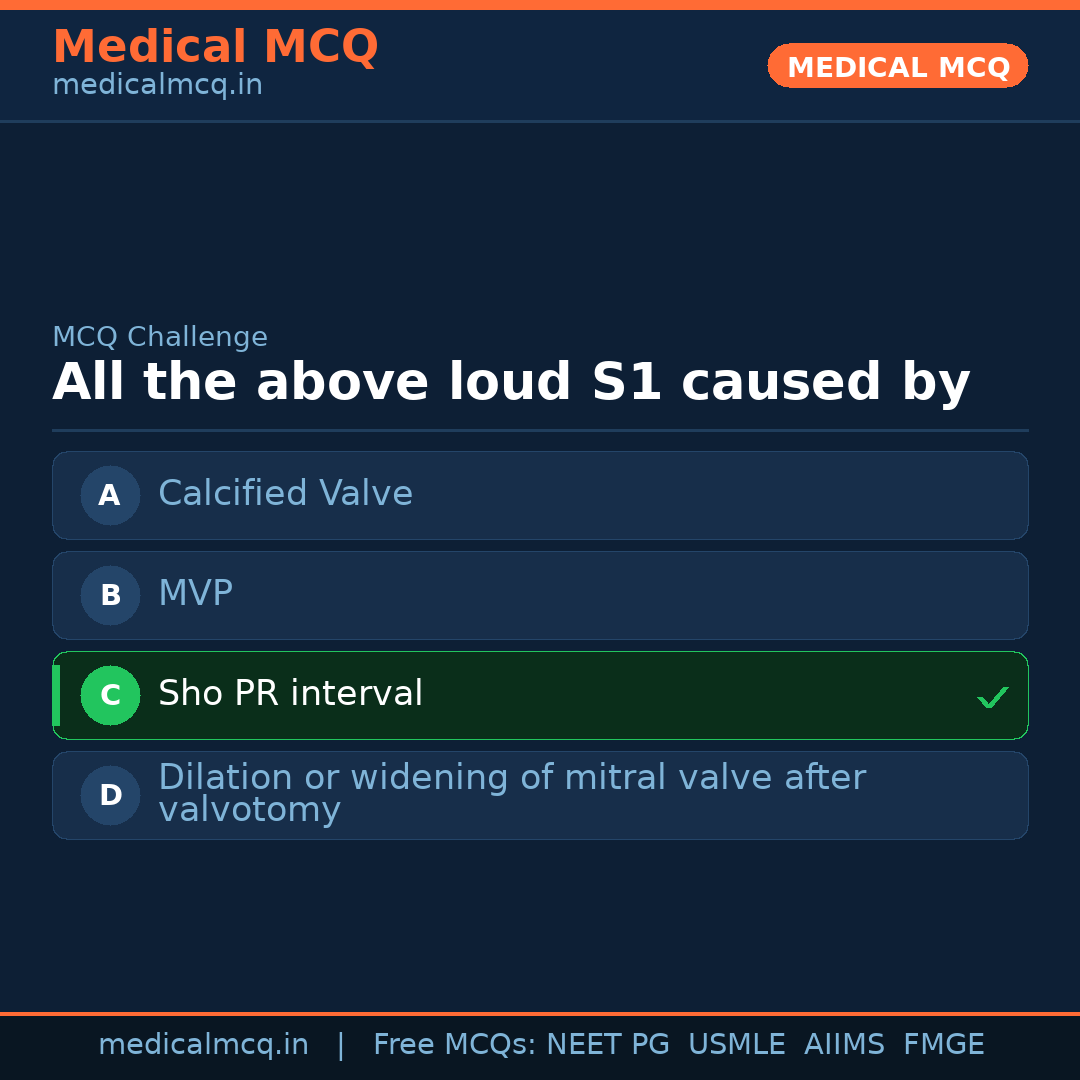 Medical MCQ
medicalmcq.in

MEDICAL MCQ

MCQ Challenge

All the above loud S1 caused by

A Calcified Valve

B MVP

C Sho PR interval ✓

D Dilation or widening of mitral valve after valvotomy

medicalmcq.in | Free MCQs: NEET PG USMLE AIIMS FMGE